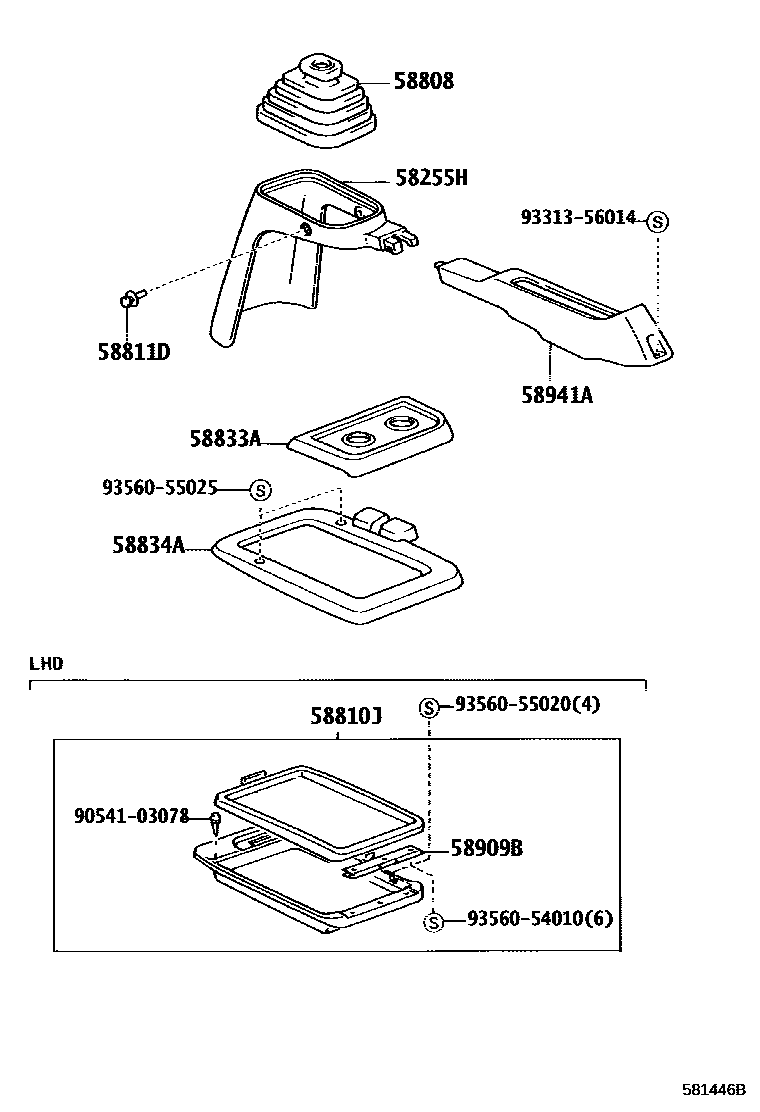 58808

58255H

93313-56014 S

58811D

58941A

58833A

93560-55025 S

58834A

LHD

58810J

S 93560-55020(4)

90541-03078

58909B

S 93560-54010(6)

581446B