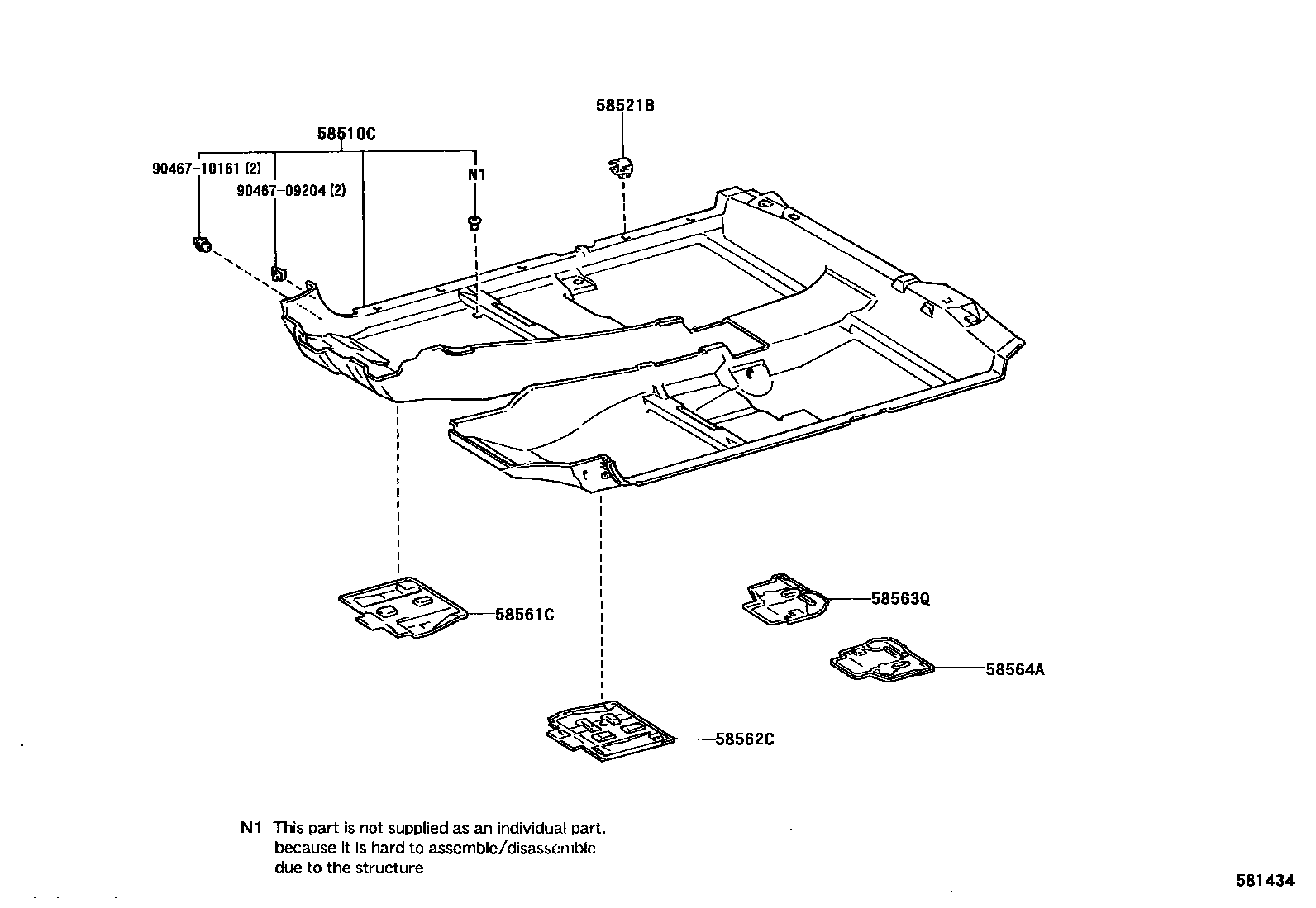 58521B

58510C

90467-10161 (2)

90467-09204 (2)

N1

58561C

58563Q

58564A

58562C

N1 This part is not supplied as an individual part, because it is hard to assemble/disassemble due to the structure

581434