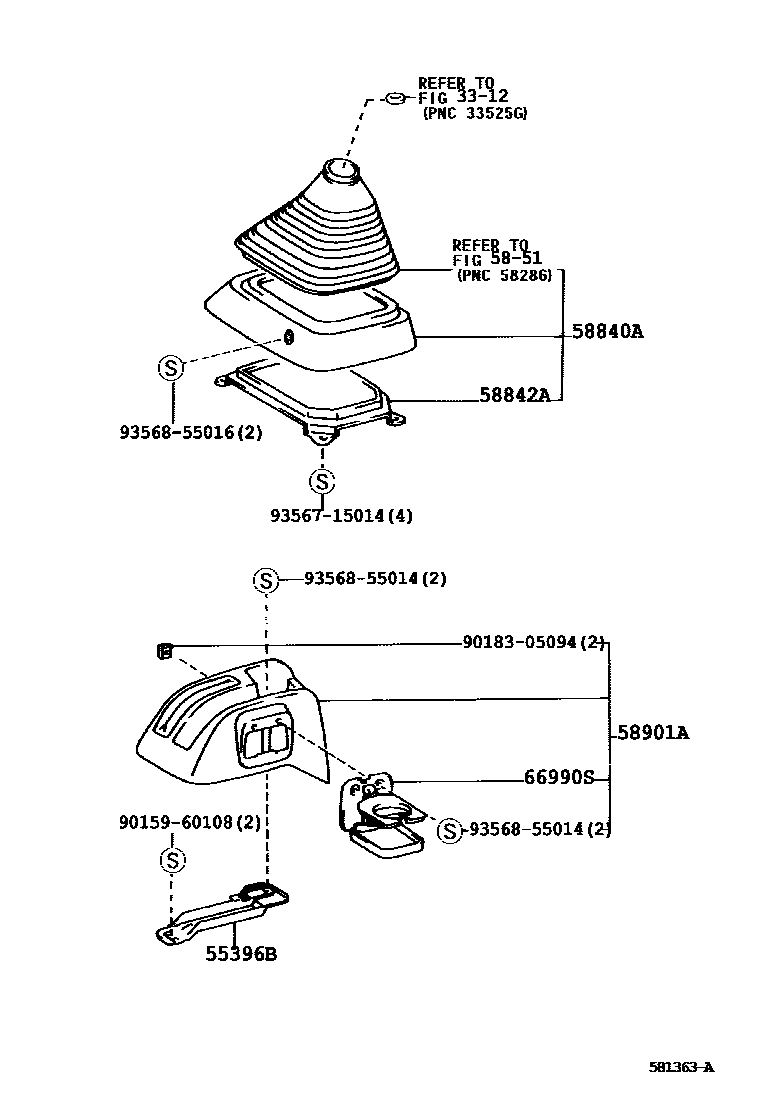 REFER TO
FIG 33-12
(PNC 33525G)

REFER TO
FIG 58-51
(PNC 58286)

58840A

S

58842A

93568-55016(2)

S

93567-15014(4)

S 93568-55014(2)

90183-05094(2)

58901A

66990S

90159-60108(2)

S 93568-55014(2)

S

55396B

581363-A