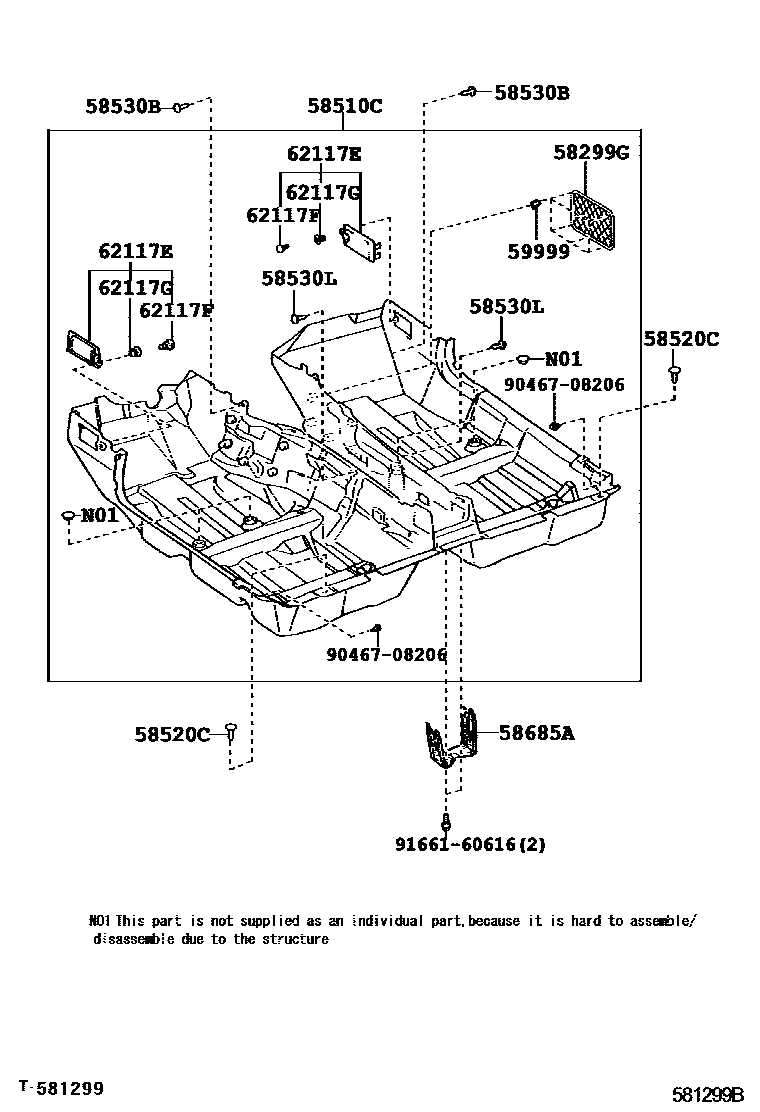 58530B
58510C
58530B
62117E
62117G
62117F
58299G
59999
62117E
62117G
62117F
58530L
58530L
N01
58520C
90467-08206
N01
90467-08206
58520C
58685A
91661-60616(2)

N01 This part is not supplied as an individual part,because it is hard to assemble/ disassemble due to the structure

T-581299
581299B