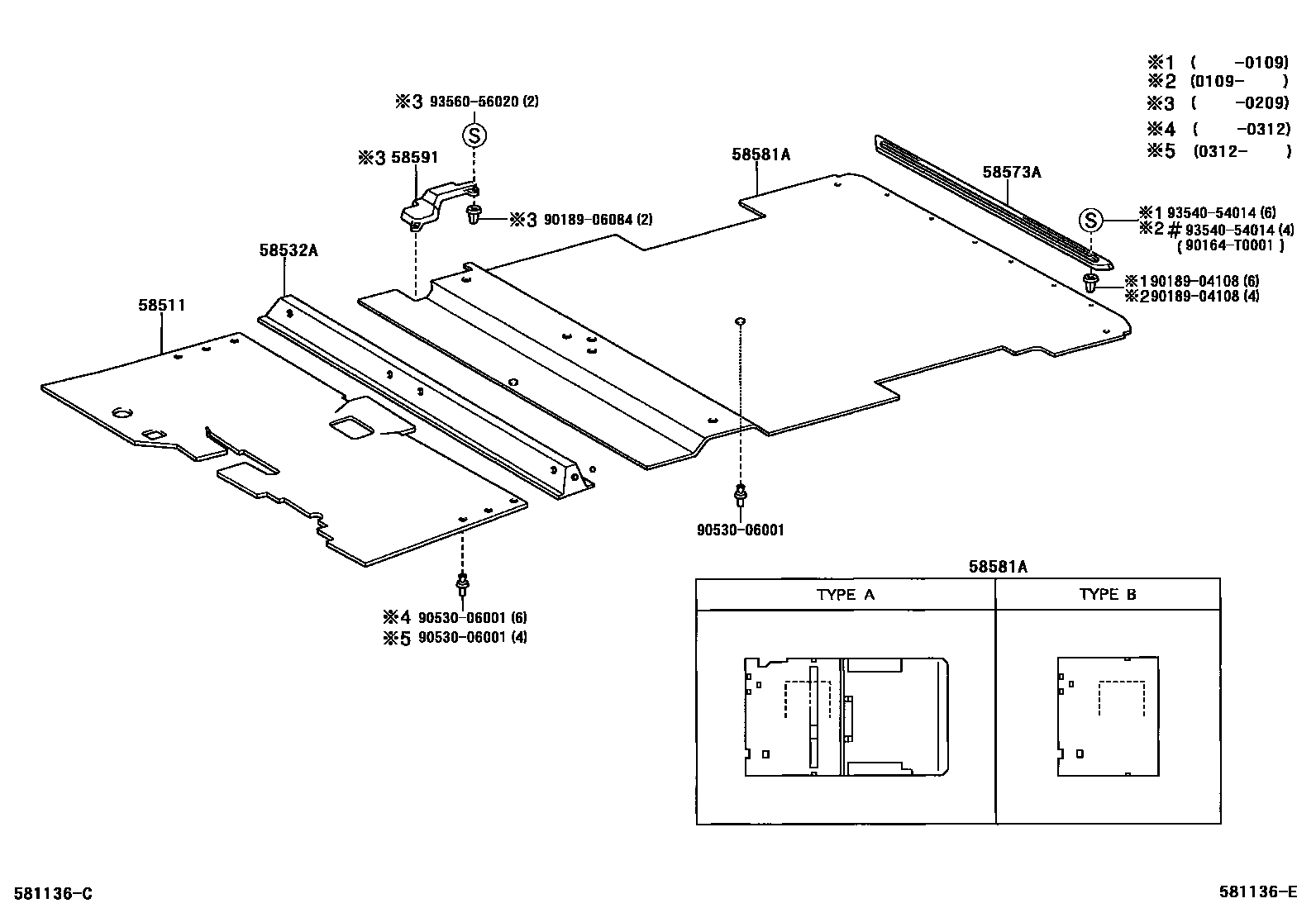 ※1 (   -0109)
※2 (0109-   )
※3 (   -0209)
※4 (   -0312)
※5 (0312-   )

※3 93560-56020 (2)

S

※3 58591

※3 90189-06084 (2)

58581A

58573A

S

※1 93540-54014 (6)
※2 # 93540-54014 (4)
( 90164-T0001 )

※1 90189-04108 (6)
※2 90189-04108 (4)

58532A

58511

90530-06001

※4 90530-06001 (6)
※5 90530-06001 (4)

58581A

| TYPE A | TYPE B |
|---|---|
| | |

581136-C

581136-E