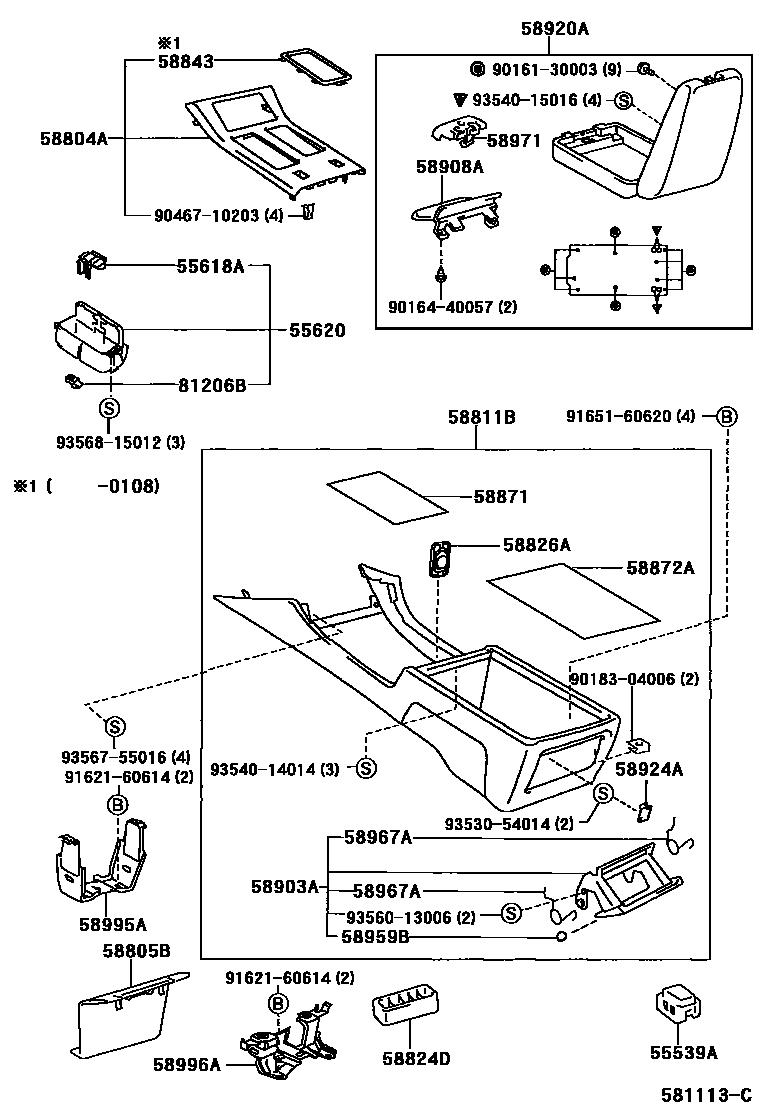 ※1
58843
58804A
90467-10203 (4)
58920A
90161-30003 (9)
93540-15016 (4)
S
58971
58908A
90164-40057 (2)
55618A
55620
81206B
S
93568-15012 (3)
※1 ( -0108)
58811B
91651-60620 (4)
B
58871
58826A
58872A
90183-04006 (2)
S
93567-55016 (4)
91621-60614 (2)
B
93540-14014 (3)
S
58924A
S
93530-54014 (2)
58967A
58903A
58967A
93560-13006 (2)
S
58959B
58995A
58805B
91621-60614 (2)
B
58996A
58824D
55539A
581113-C