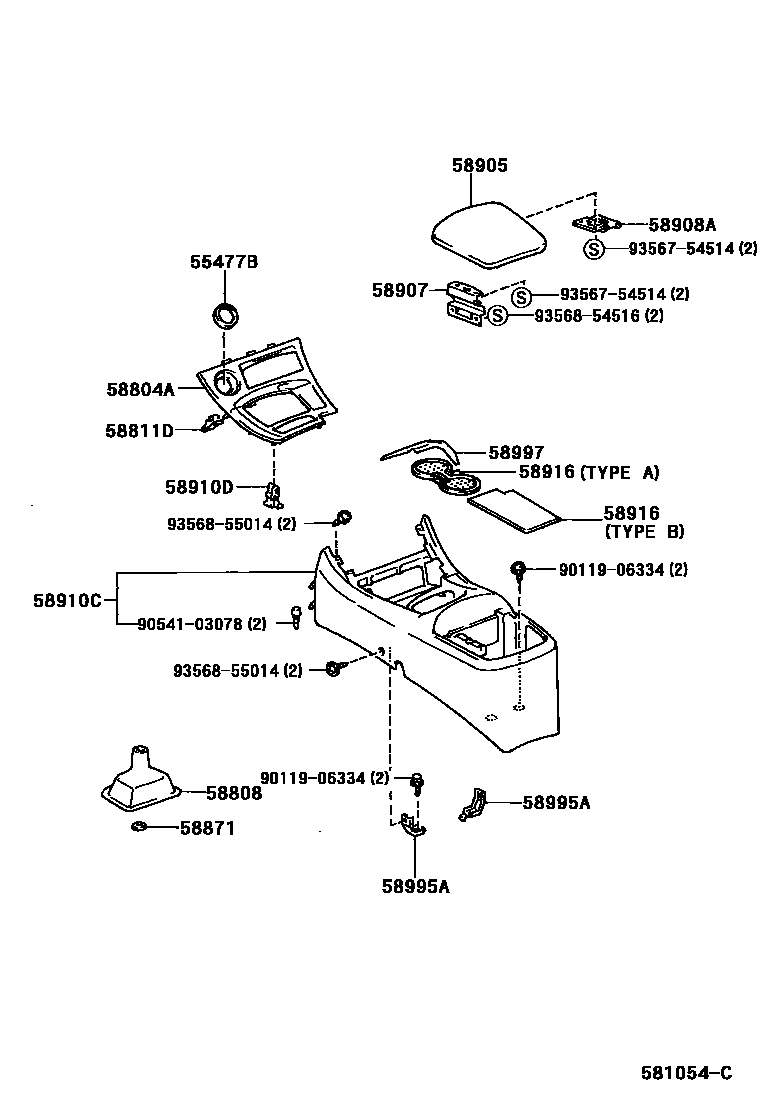 58905

58908A

S 93567-54514 (2)

55477B

58907

S 93567-54514 (2)

S 93568-54516 (2)

58804A

58811D

58997

58916 (TYPE A)

58910D

58916 (TYPE B)

93568-55014 (2)

90119-06334 (2)

58910C

90541-03078 (2)

93568-55014 (2)

90119-06334 (2)

58808

58995A

58871

58995A

581054-C