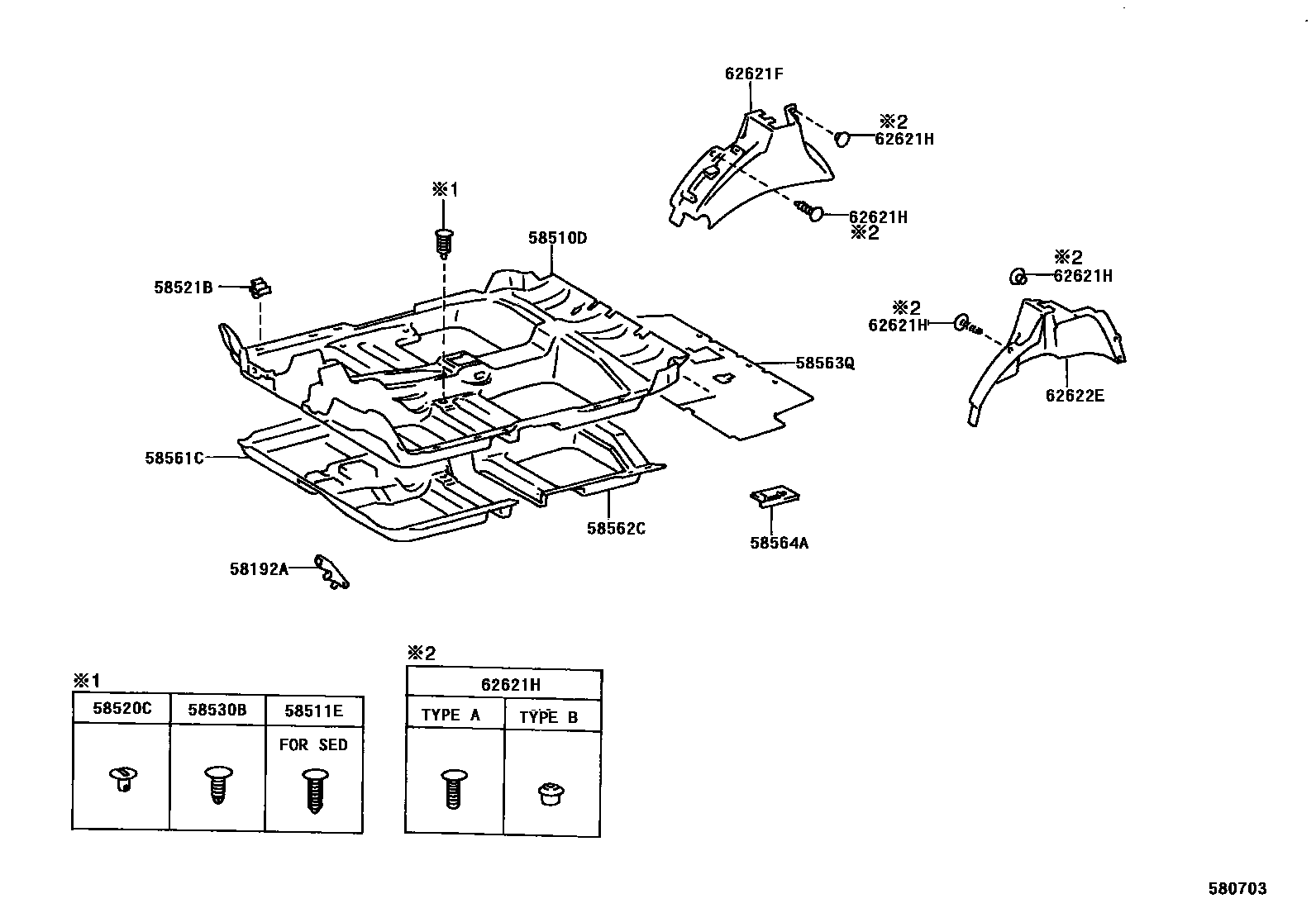 62621F

※2
62621H

62621H
※2

※1

58510D

58521B

※2
62621H

※2
62621H

58563Q

62622E

58561C

58562C

58564A

58192A

※1

| 58520C | 58530B | 58511E |
|---|---|---|
| | | FOR SED |

※2

| 62621H | |
|---|---|
| TYPE A | TYPE B |

580703