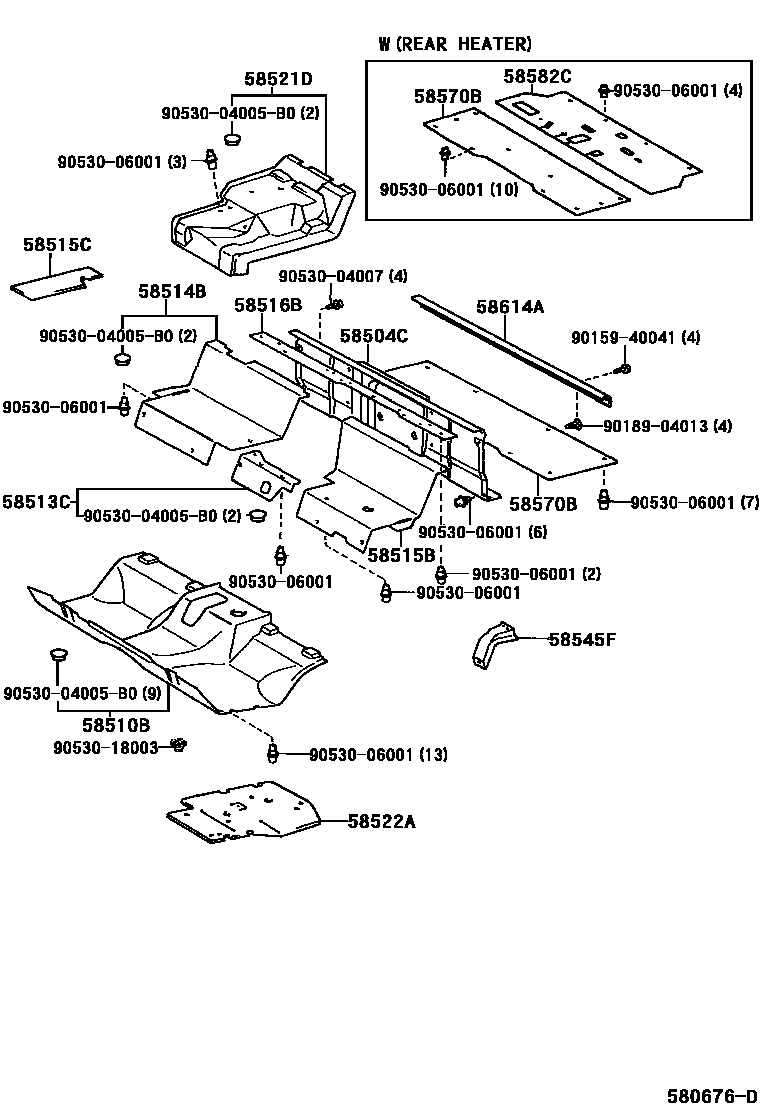 W (REAR HEATER)

58582C
90530-06001 (4)
58570B
90530-06001 (10)

58521D
90530-04005-B0 (2)
90530-06001 (3)

58515C

58514B
90530-04005-B0 (2)
90530-06001

90530-04007 (4)
58516B
58504C
58614A
90159-40041 (4)
90189-04013 (4)

58513C
90530-04005-B0 (2)
58570B
90530-06001 (7)
90530-06001 (6)
58515B
90530-06001
90530-06001 (2)
90530-06001

58545F

90530-04005-B0 (9)
58510B
90530-18003
90530-06001 (13)

58522A

580676-D