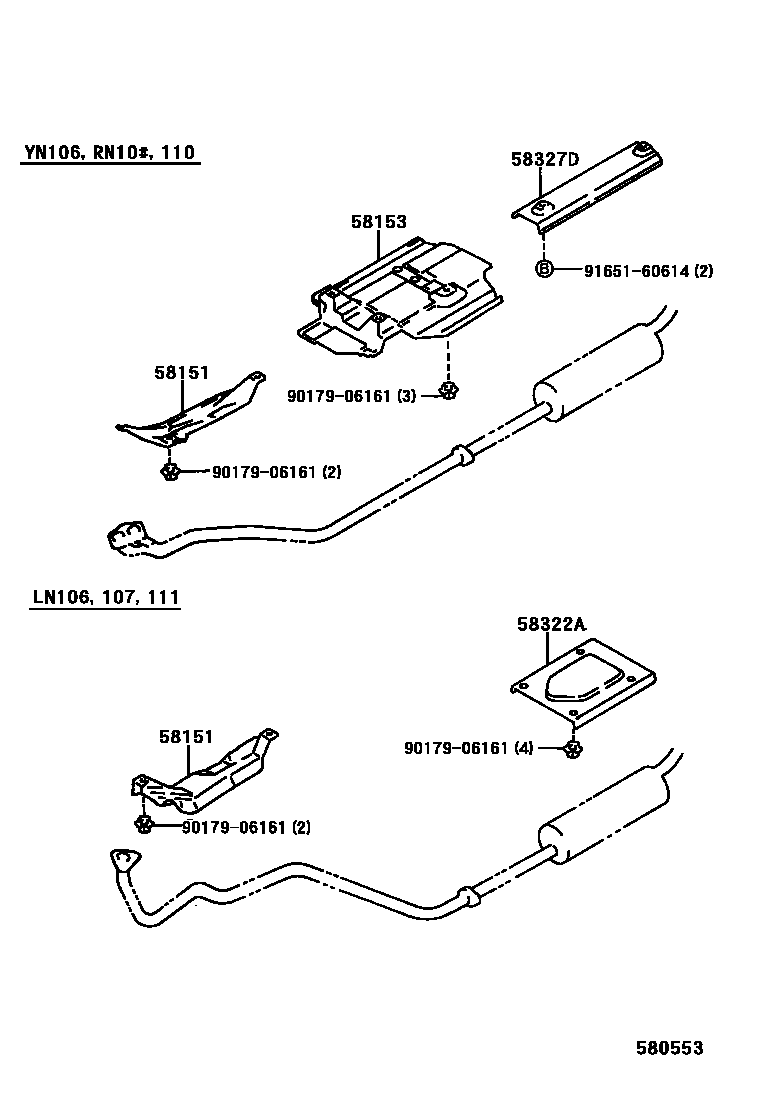 YN106, RN10#, 110

58327D

58153

B 91651-60614 (2)

58151

90179-06161 (3)

90179-06161 (2)

LN106, 107, 111

58322A

58151

90179-06161 (4)

90179-06161 (2)

580553