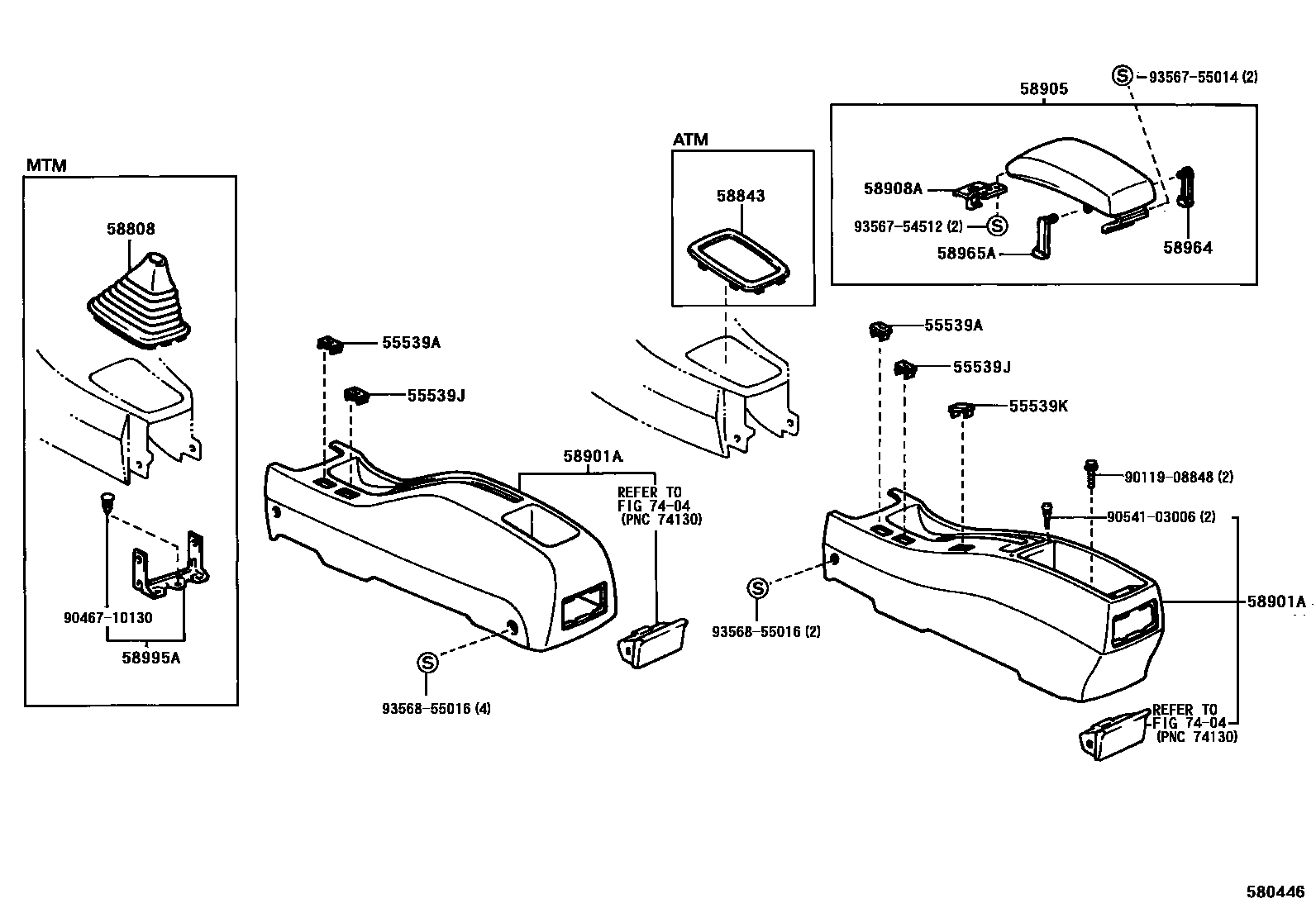 MTM

58808

90467-10130

58995A

55539A

55539J

58901A

REFER TO FIG 74-04 (PNC 74130)

S 93568-55016 (4)

ATM

58843

58905

S 93567-55014 (2)

58908A

93567-54512 (2) S

58965A

58964

55539A

55539J

55539K

90119-08848 (2)

90541-03006 (2)

S 93568-55016 (2)

58901A

REFER TO FIG 74-04 (PNC 74130)

580446