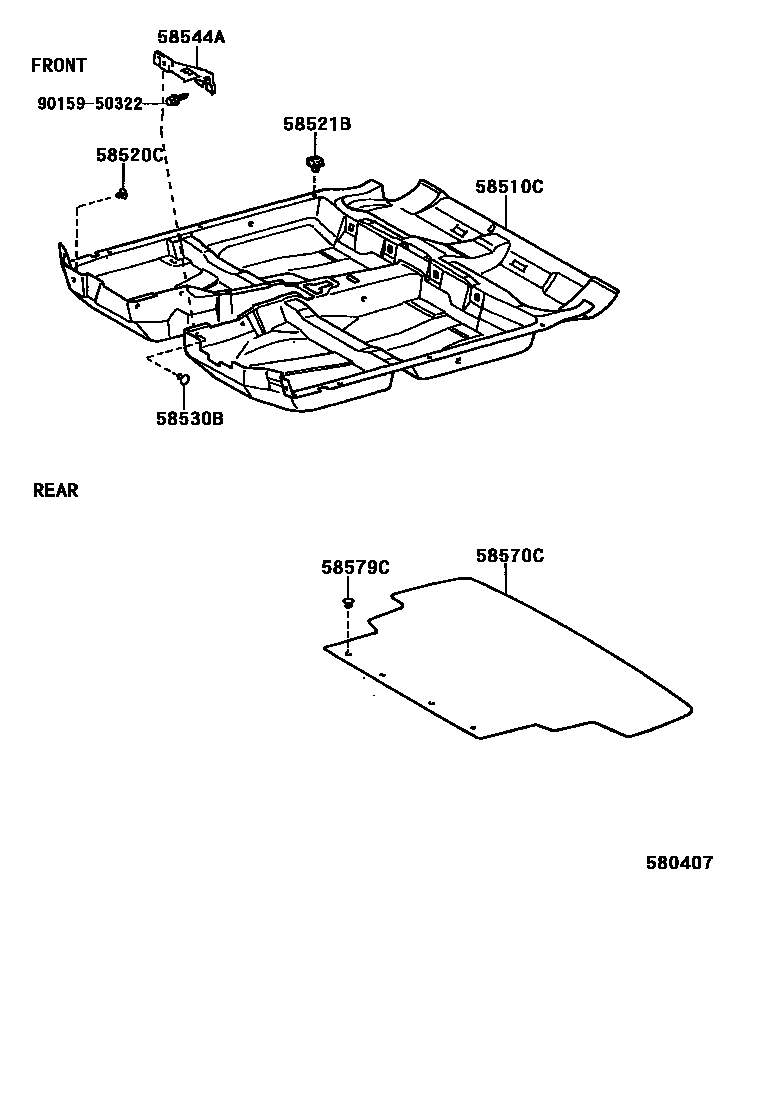 FRONT

58544A

90159-50322

58521B

58520C

58510C

58530B

REAR

58579C

58570C

580407