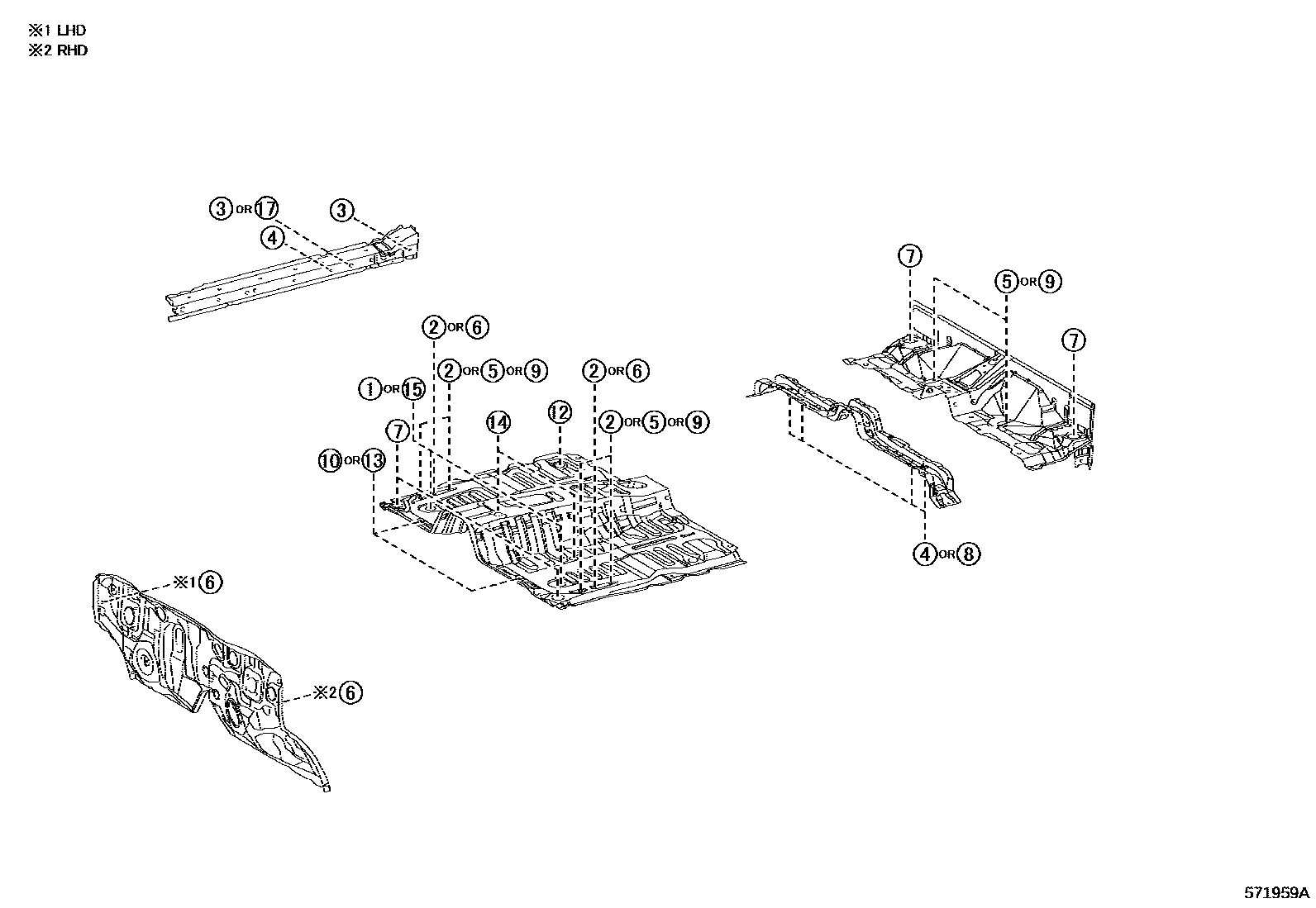 ※1 LHD
※2 RHD

3 OR 17
3
4

7
5 OR 9
7

2 OR 6
2 OR 5 OR 9
2 OR 6
1 OR 15
7
14
12
2 OR 5 OR 9
10 OR 13

4 OR 8

※1 6
※2 6

571959A