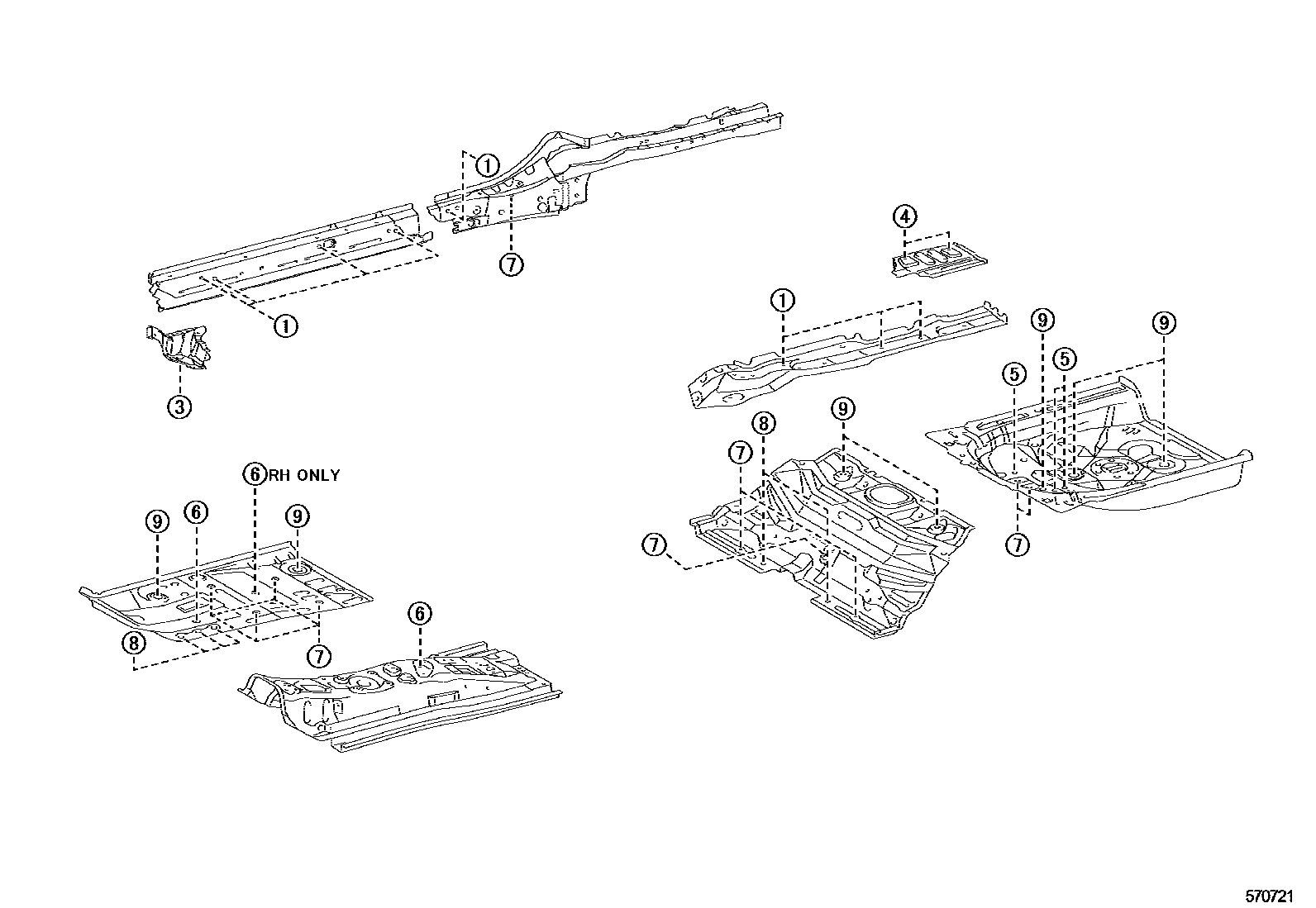 1
7
1
3
4
1
9
9
5
5
9
8
7
7
7
6 RH ONLY
9
6
9
8
7
6
570721