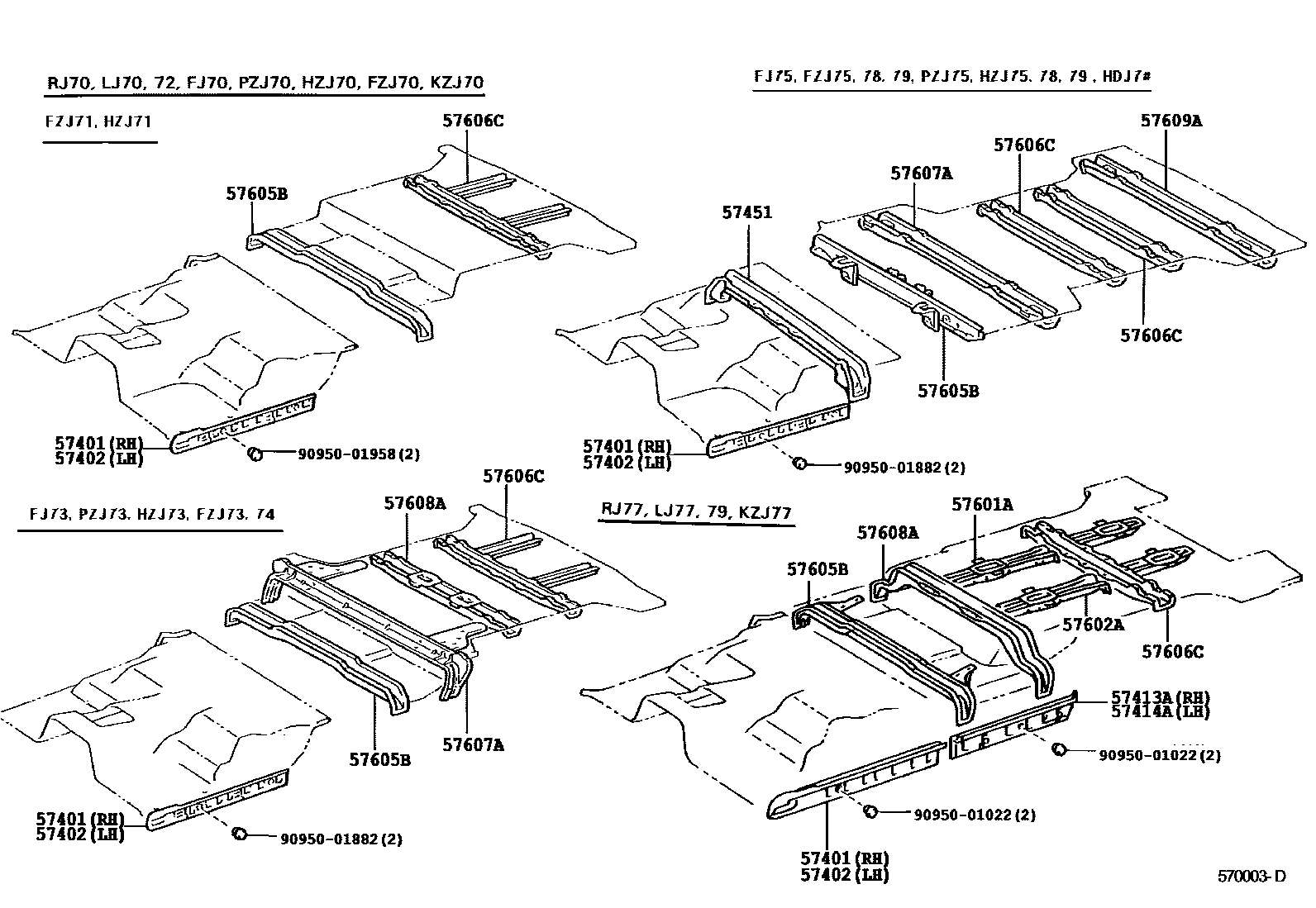 RJ70, LJ70, 72, FJ70, PZJ70, HZJ70, FZJ70, KZJ70

FZJ71, HZJ71

57606C

57605B

57401 (RH)
57402 (LH)

90950-01958 (2)

FJ75, FZJ75, 78, 79, PZJ75, HZJ75, 78, 79, HDJ7#

57609A

57606C

57607A

57451

57606C

57605B

57401 (RH)
57402 (LH)

90950-01882 (2)

FJ73, PZJ73, HZJ73, FZJ73, 74

57606C

57608A

57605B

57607A

57401 (RH)
57402 (LH)

90950-01882 (2)

RJ77, LJ77, 79, KZJ77

57601A

57608A

57605B

57602A

57606C

57413A (RH)
57414A (LH)

90950-01022 (2)

90950-01022 (2)

57401 (RH)
57402 (LH)

570003-D