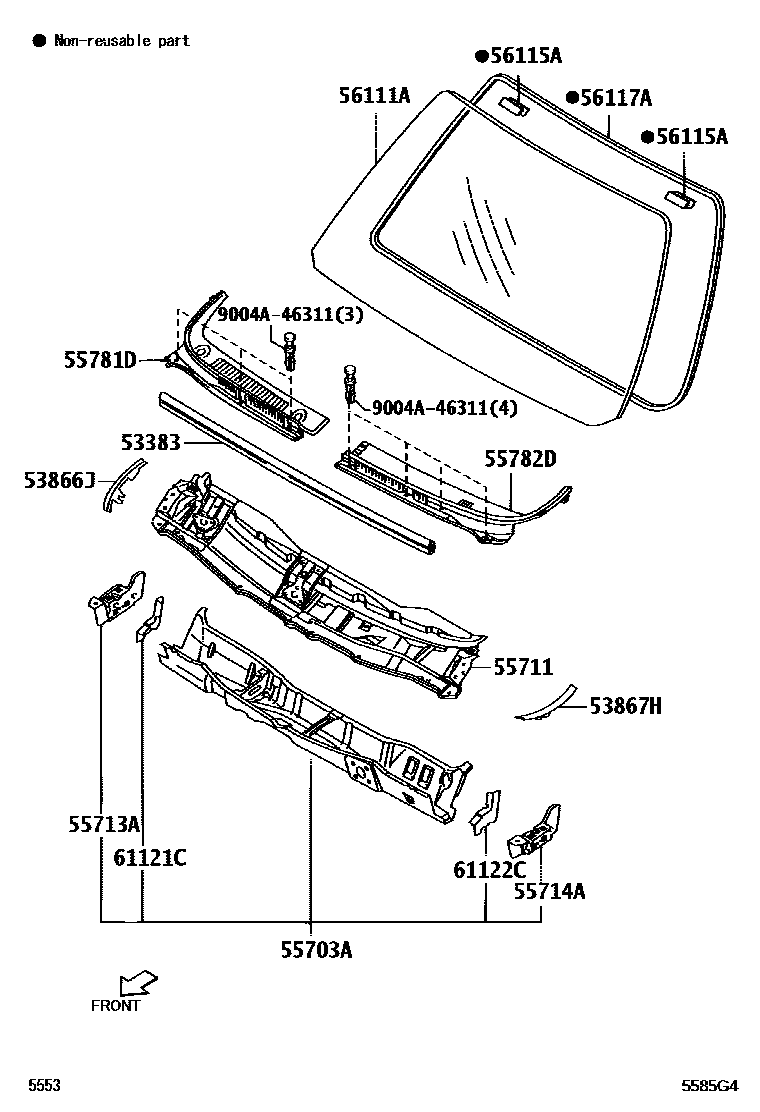 ● Non-reusable part

●56115A
56111A
●56117A
●56115A
9004A-46311(3)
55781D
9004A-46311(4)
53383
55782D
53866J
55711
53867H
55713A
61121C
61122C
55714A
55703A
FRONT
5553
5585G4