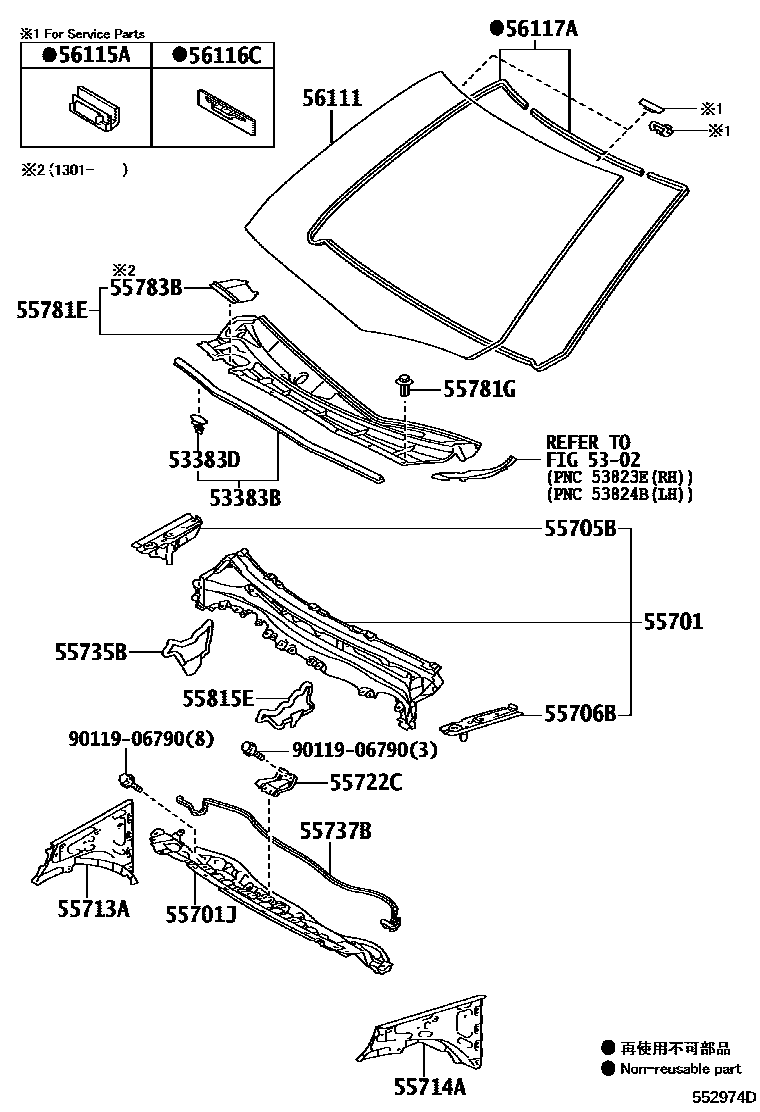 ※1 For Service Parts

| ●56115A | ●56116C |
|---|---|
| | |

※2 (1301-　　)

●56117A

56111

※1

※1

※2

55783B

55781E

55781G

53383D

53383B

REFER TO FIG 53-02 (PNC 53823E(RH)) (PNC 53824B(LH))

55705B

55701

55735B

55815E

55706B

90119-06790(8)

90119-06790(3)

55722C

55737B

55713A

55701J

55714A

● 再使用不可部品

● Non-reusable part

552974D