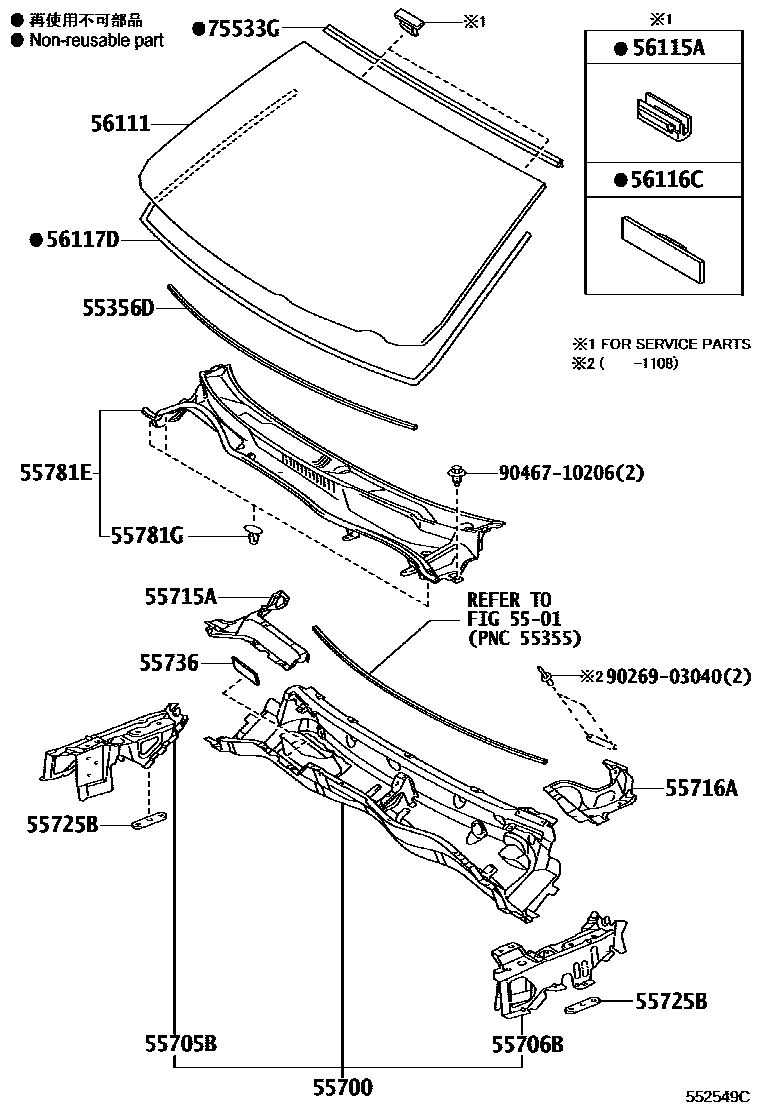 ● 再使用不可部品
● Non-reusable part

●75533G
※1
※1
●56115A
●56116C
56111
●56117D
55356D
※1 FOR SERVICE PARTS
※2 (  -1108)
55781E
90467-10206(2)
55781G
55715A
REFER TO
FIG 55-01
(PNC 55355)
55736
※2 90269-03040(2)
55716A
55725B
55725B
55705B
55706B
55700
552549C