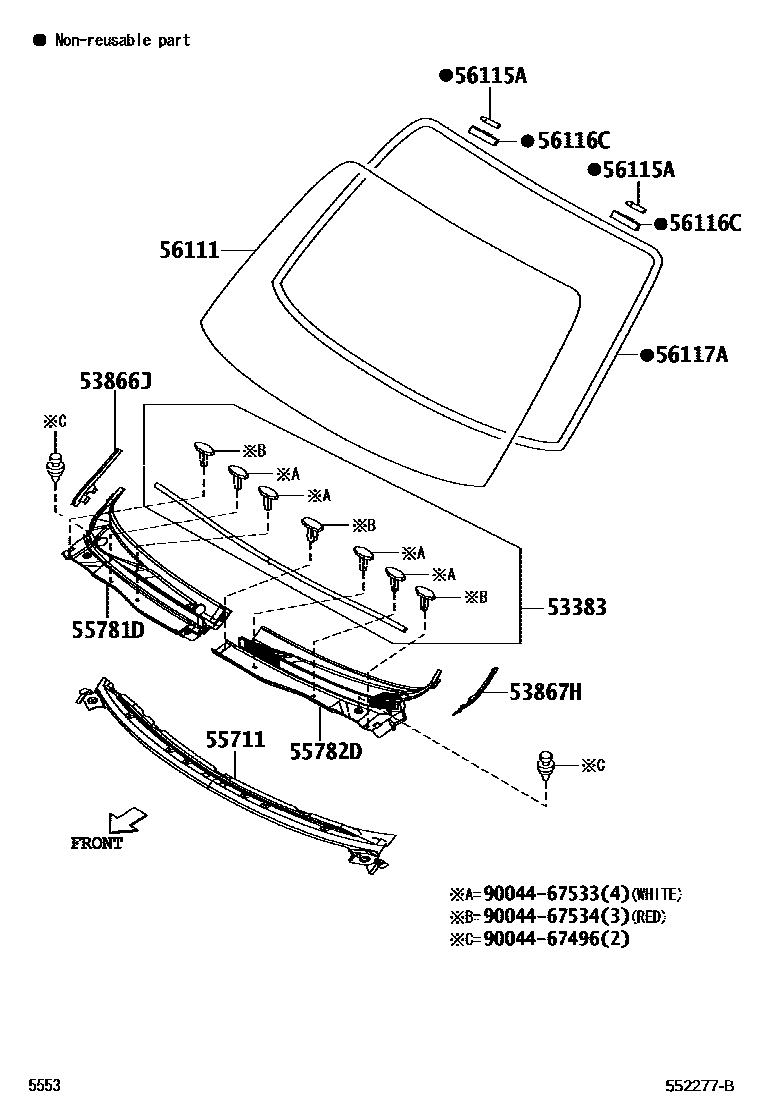 ● Non-reusable part

●56115A
●56116C
●56115A
●56116C
56111
●56117A
53866J
※C
※B
※A
※A
※B
※A
※A
※B
53383
55781D
53867H
55711
55782D
※C
FRONT

※A=90044-67533(4)(WHITE)
※B=90044-67534(3)(RED)
※C=90044-67496(2)

5553
552277-B