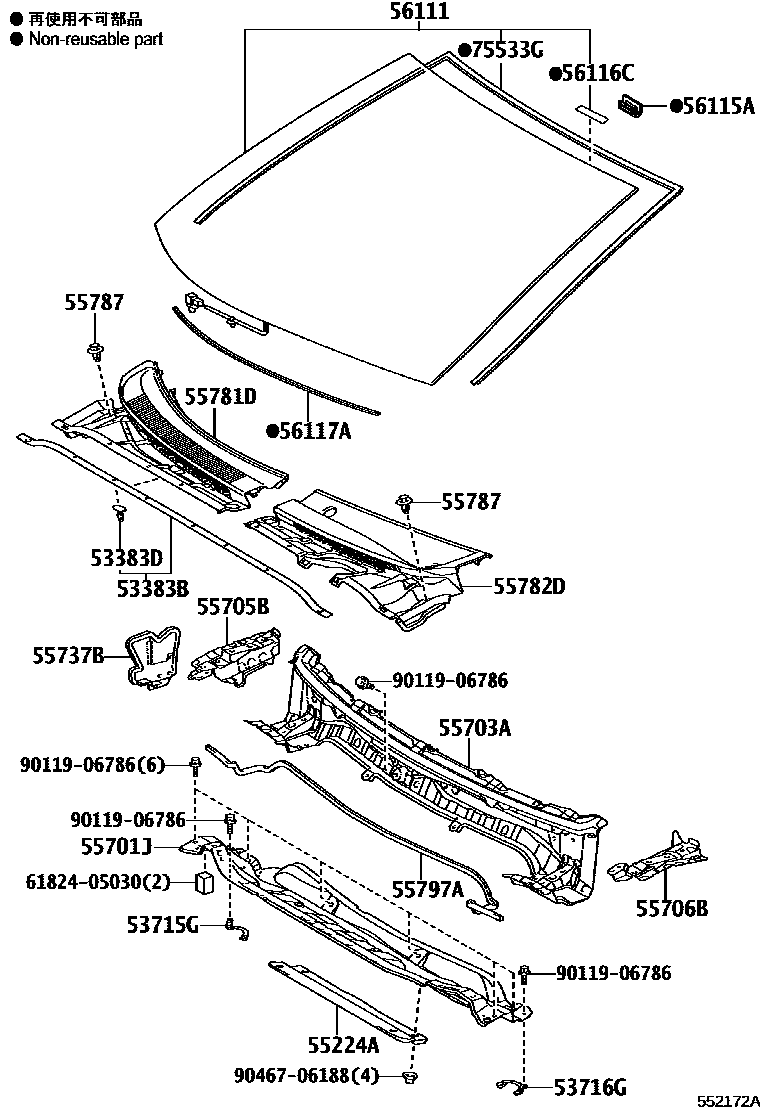 ● 再使用不可部品
● Non-reusable part

56111
●75533G
●56116C
●56115A
55787
55781D
●56117A
55787
53383D
53383B
55782D
55705B
55737B
90119-06786
55703A
90119-06786(6)
90119-06786
55701J
61824-05030(2)
55797A
55706B
53715G
90119-06786
55224A
90467-06188(4)
53716G
552172A