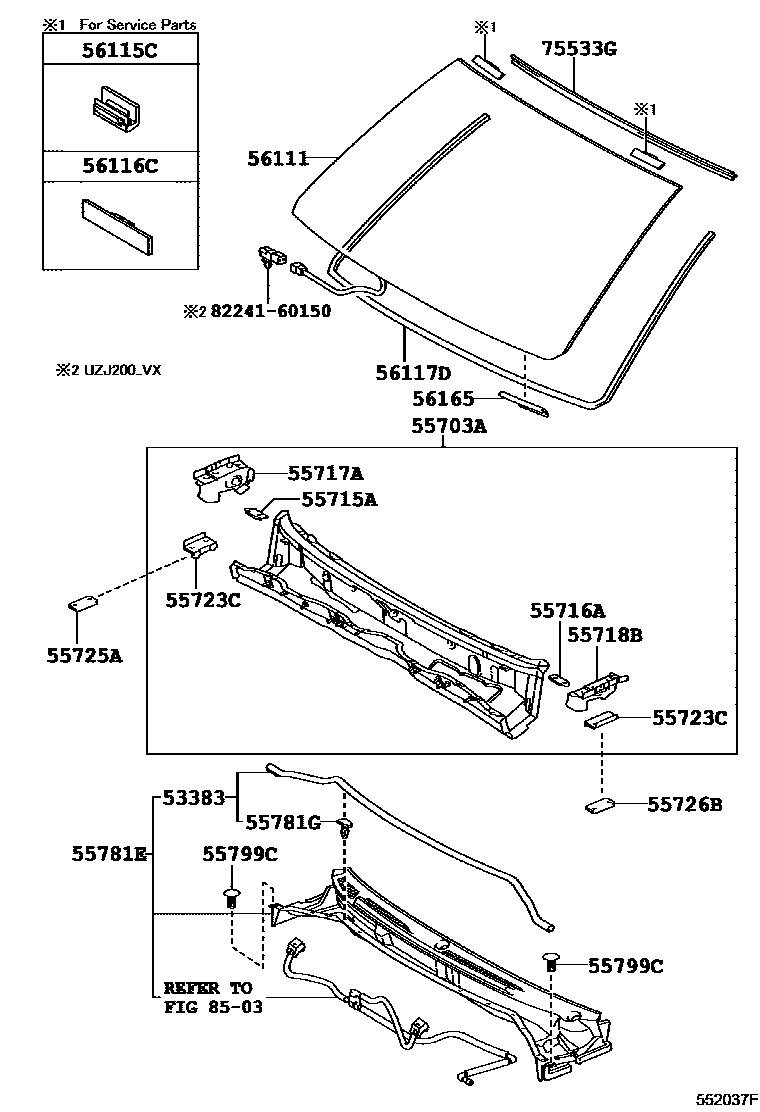 ※1 For Service Parts

56115C

56116C

※1

75533G

※1

56111

※2 82241-60150

※2 UZJ200_VX

56117D

56165

55703A

55717A

55715A

55723C

55725A

55716A

55718B

55723C

55726B

53383

55781G

55781E

55799C

55799C

REFER TO FIG 85-03

552037F