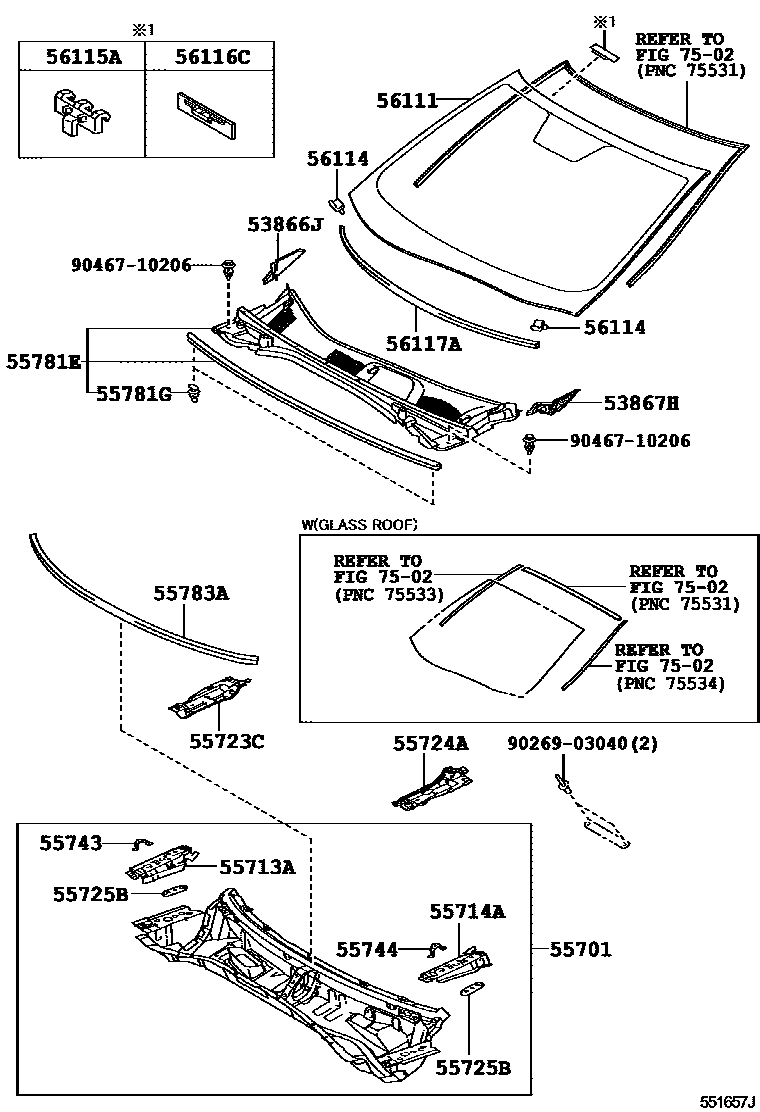 ※1

| 56115A | 56116C |
|---|---|
| | |

※1
REFER TO
FIG 75-02
(PNC 75531)

56111
56114
53866J
90467-10206
56117A
56114
55781E
55781G
53867H
90467-10206

W(GLASS ROOF)
REFER TO
FIG 75-02
(PNC 75533)
REFER TO
FIG 75-02
(PNC 75531)
REFER TO
FIG 75-02
(PNC 75534)

55783A
55723C
55724A
90269-03040(2)
55743
55713A
55725B
55714A
55744
55701
55725B

551657J