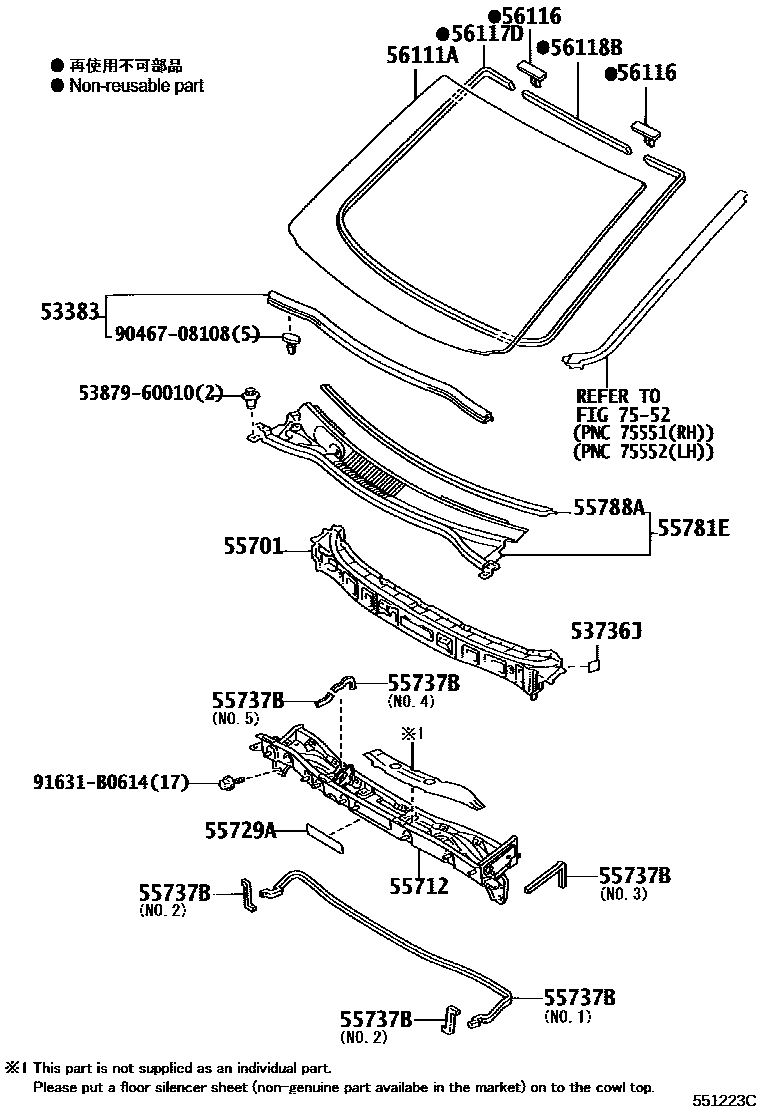 ● 再使用不可部品
● Non-reusable part

●56116
●56117D
56111A
●56118B
●56116

53383
90467-08108(5)

53879-60010(2)

REFER TO
FIG 75-52
(PNC 75551(RH))
(PNC 75552(LH))

55788A
55781E
55701

53736J

55737B
(NO. 5)
55737B
(NO. 4)

※1

91631-B0614(17)

55729A
55712

55737B
(NO. 3)

55737B
(NO. 2)

55737B
(NO. 1)

55737B
(NO. 2)

※1 This part is not supplied as an individual part.
Please put a floor silencer sheet (non-genuine part availabe in the market) on to the cowl top.

551223C