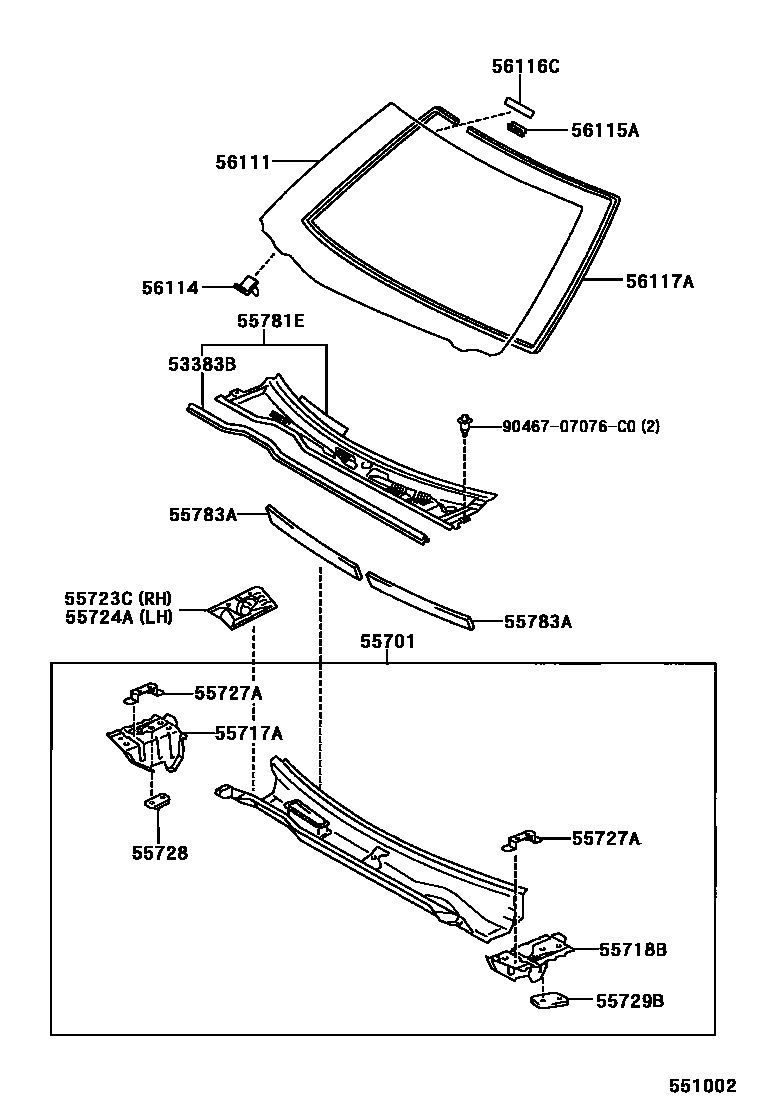 56116C
56115A
56111
56114
56117A
55781E
53383B
90467-07076-C0 (2)
55783A
55723C (RH)
55724A (LH)
55783A
55701
55727A
55717A
55728
55727A
55718B
55729B
551002