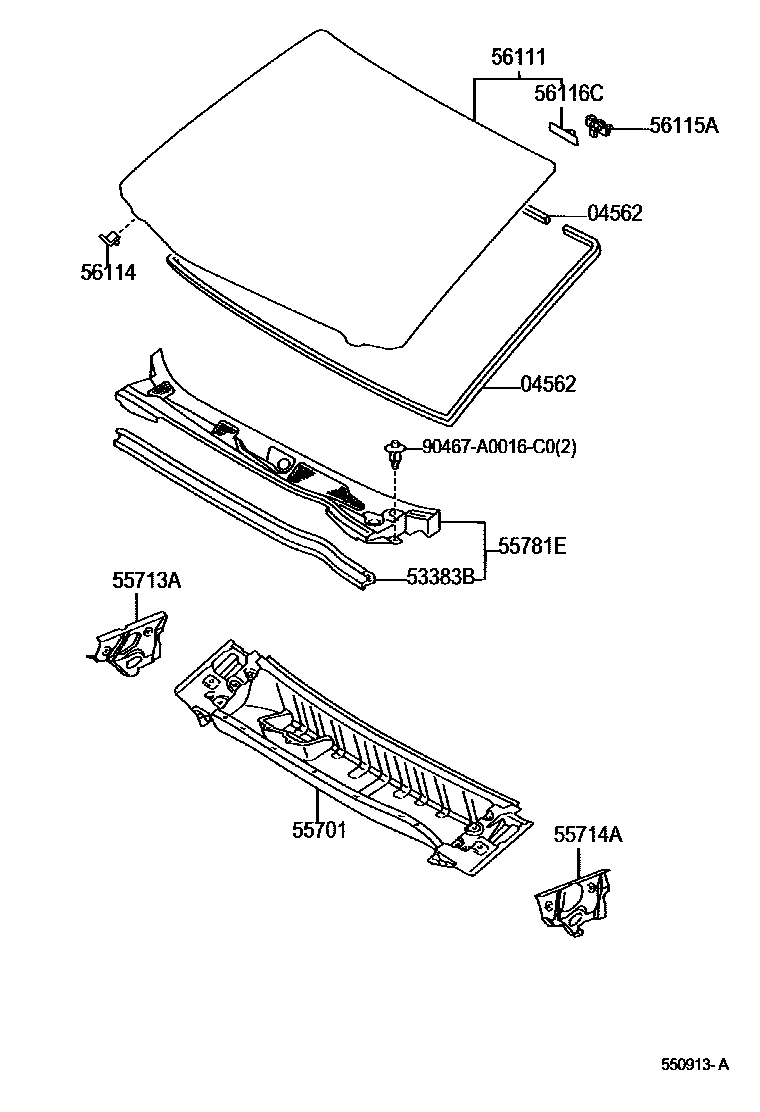 56111
56116C
56115A
04562
56114
04562
90467-A0016-C0(2)
55781E
53383B
55713A
55701
55714A
550913- A