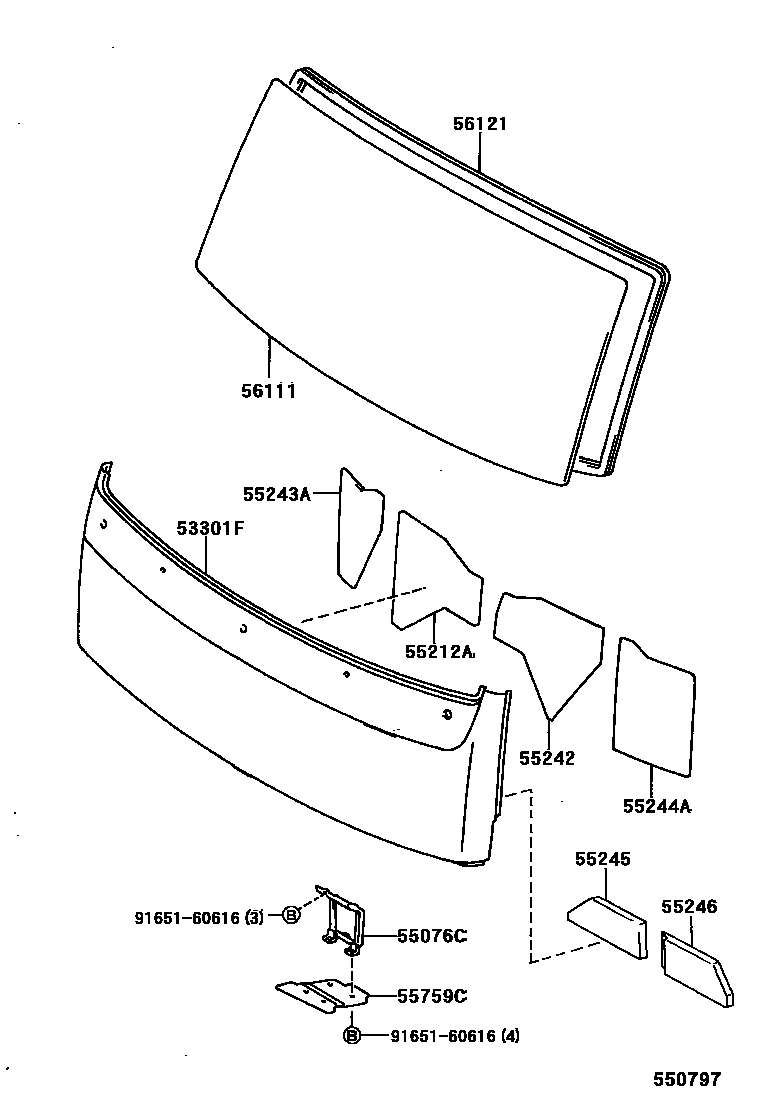 56121

56111

55243A

53301F

55212A

55242

55244A

55245

55246

91651-60616 (3) B

55076C

55759C

B 91651-60616 (4)

550797