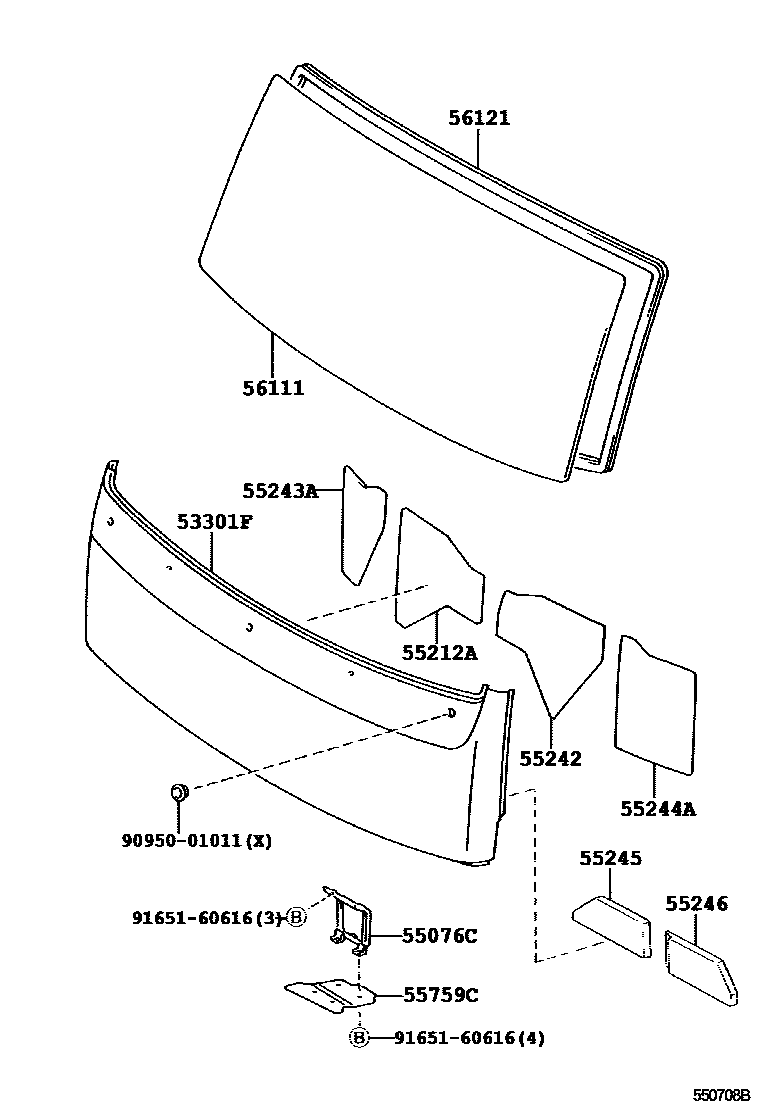 56121

56111

55243A

53301F

55212A

55242

55244A

90950-01011(X)

55245

55246

91651-60616(3) B

55076C

55759C

B 91651-60616(4)

550708B