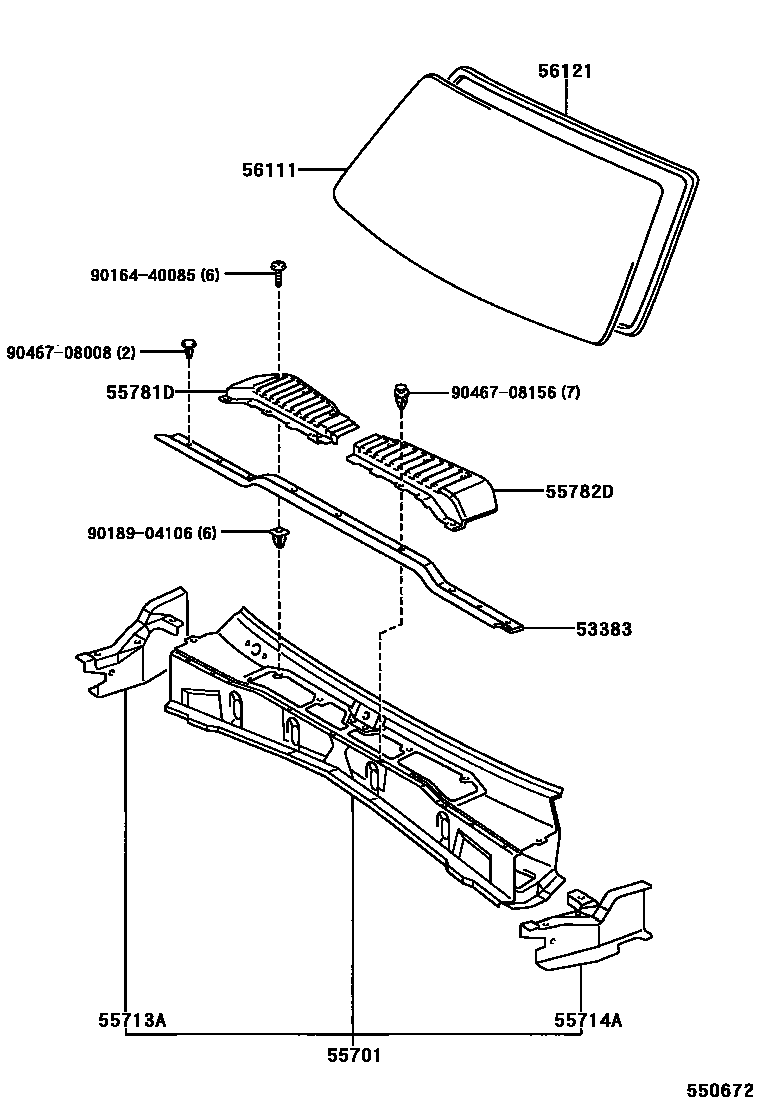 56121
56111
90164-40085 (6)
90467-08008 (2)
55781D
90467-08156 (7)
55782D
90189-04106 (6)
53383
55713A
55714A
55701
550672