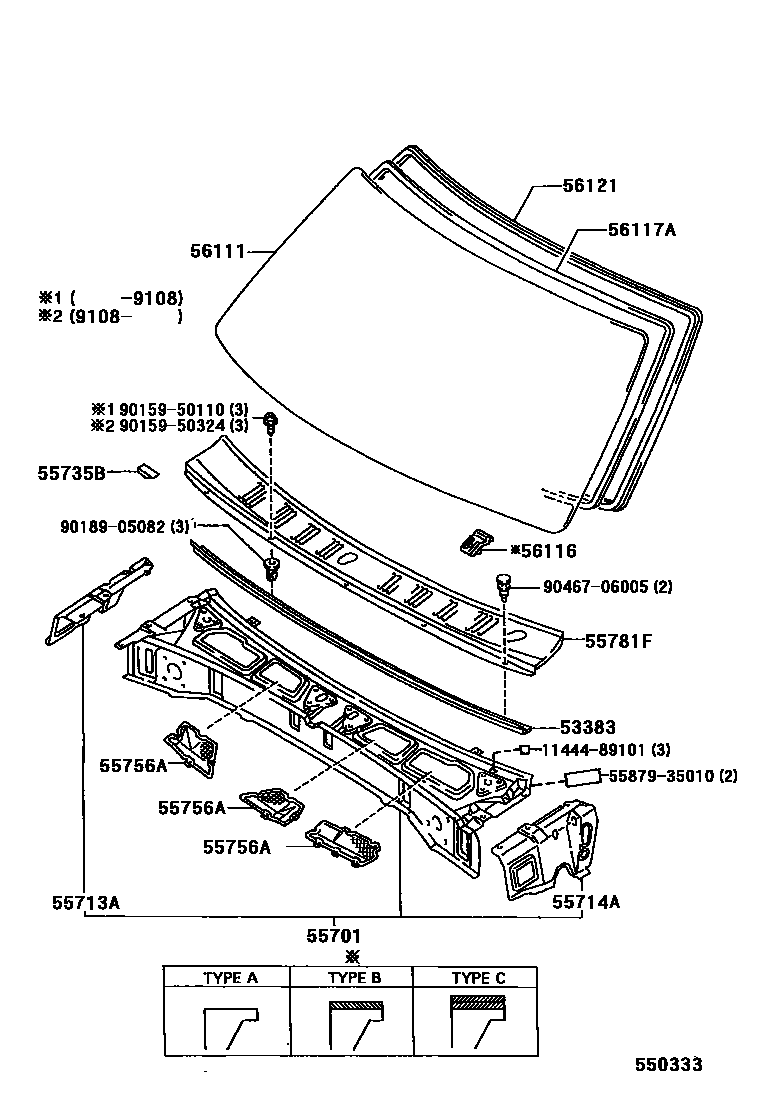 56121
56117A
56111
※1 ( -9108)
※2 (9108- )
※1 90159-50110 (3)
※2 90159-50324 (3)
55735B
90189-05082 (3)
※56116
90467-06005 (2)
55781F
53383
11444-89101 (3)
55879-35010 (2)
55756A
55756A
55756A
55713A
55714A
55701
※

| TYPE A | TYPE B | TYPE C |
|---|---|---|
| | | |

550333