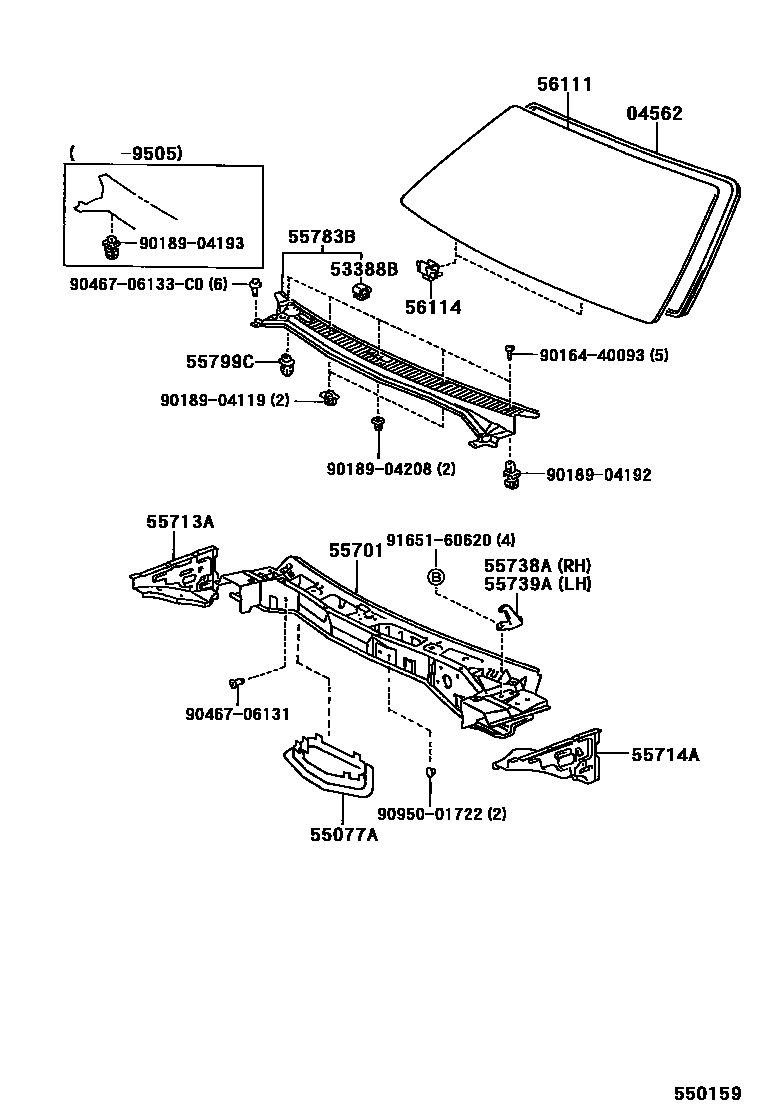 56111
04562
( -9505)
90189-04193
55783B
53388B
90467-06133-C0 (6)
56114
55799C
90164-40093 (5)
90189-04119 (2)
90189-04208 (2)
90189-04192
55713A
55701
91651-60620 (4)
B
55738A (RH)
55739A (LH)
90467-06131
55714A
90950-01722 (2)
55077A
550159