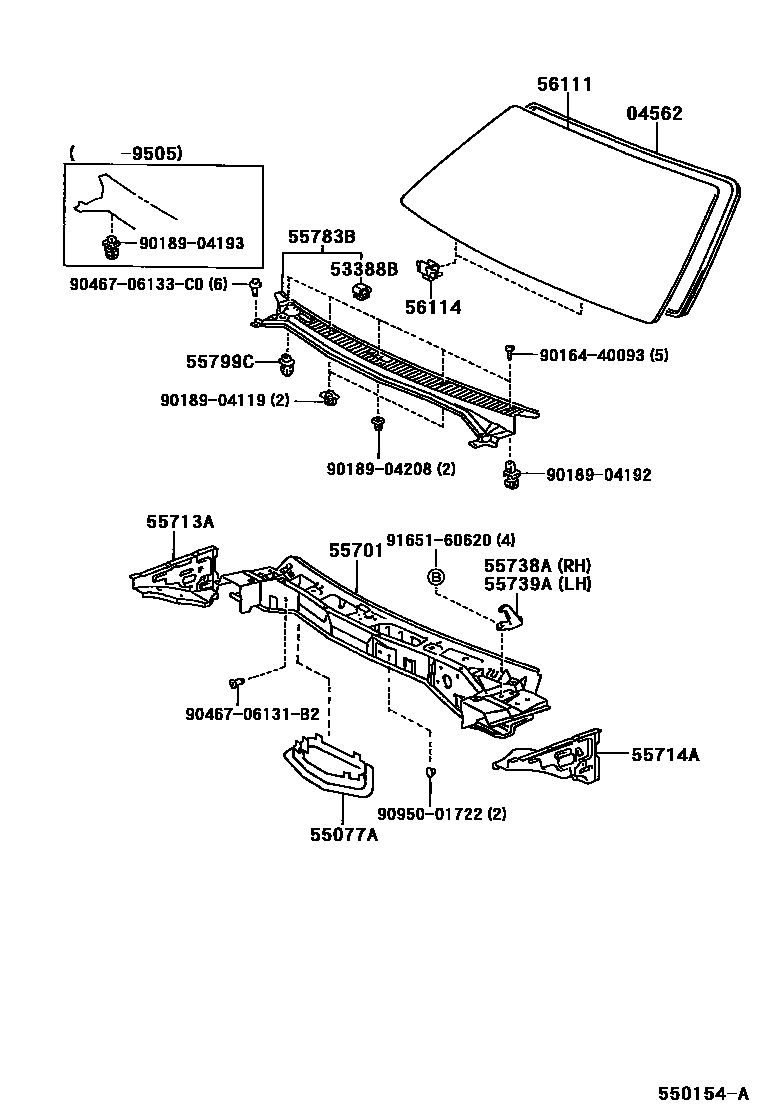 56111
04562
( -9505)
90189-04193
55783B
53388B
90467-06133-C0 (6)
56114
55799C
90164-40093 (5)
90189-04119 (2)
90189-04208 (2)
90189-04192
55713A
55701
91651-60620 (4)
B
55738A (RH)
55739A (LH)
90467-06131-B2
55714A
90950-01722 (2)
55077A
550154-A