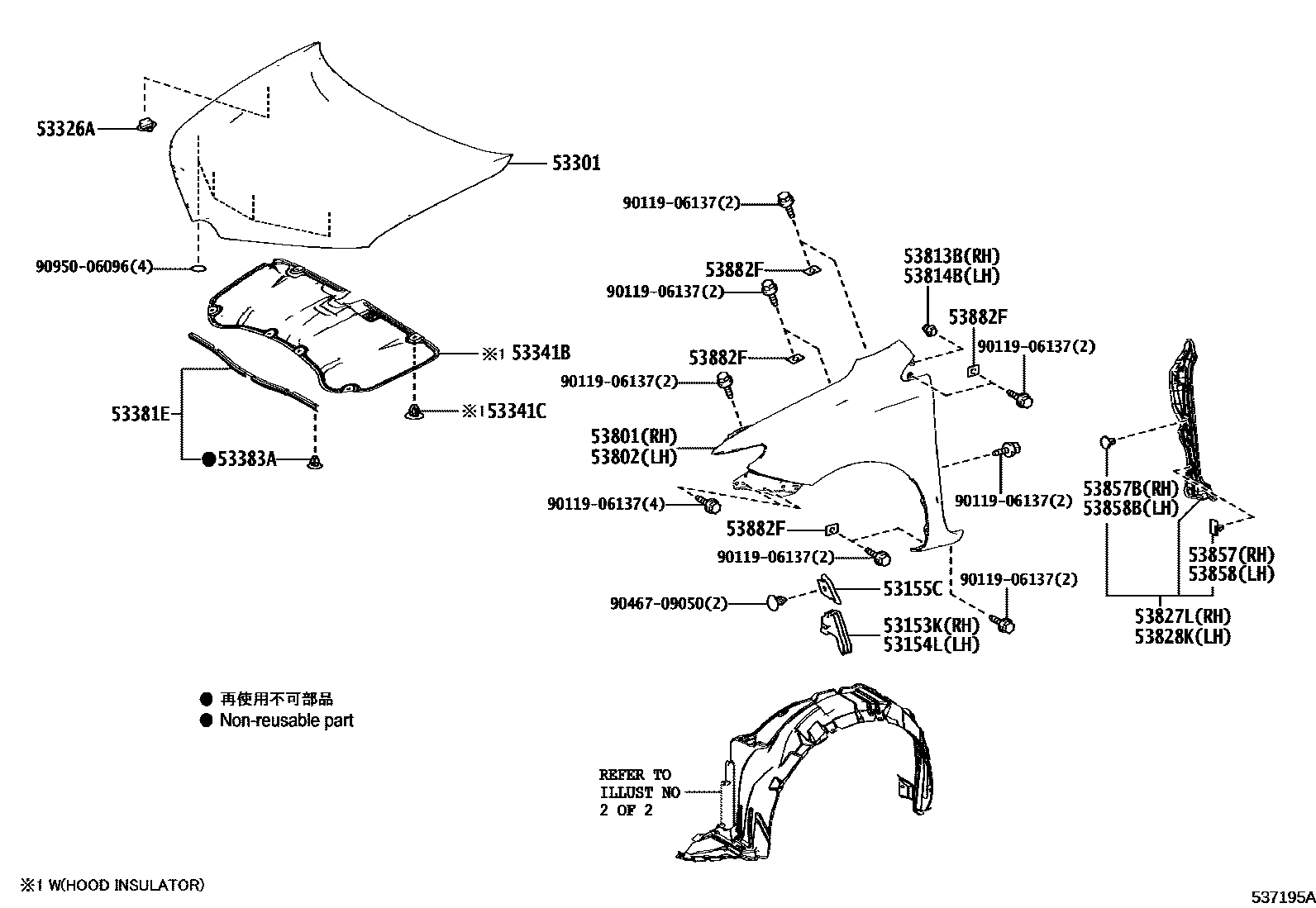 53326A
53301
90950-06096(4)
※1 53341B
※1 53341C
53381E
●53383A
90119-06137(2)
53882F
90119-06137(2)
53882F
90119-06137(2)
53801(RH)
53802(LH)
90119-06137(4)
53882F
90119-06137(2)
90467-09050(2)
53155C
53153K(RH)
53154L(LH)
53813B(RH)
53814B(LH)
53882F
90119-06137(2)
90119-06137(2)
90119-06137(2)
53857B(RH)
53858B(LH)
53857(RH)
53858(LH)
53827L(RH)
53828K(LH)
● 再使用不可部品
● Non-reusable part
REFER TO ILLUST NO 2 OF 2
※1 W(HOOD INSULATOR)
537195A