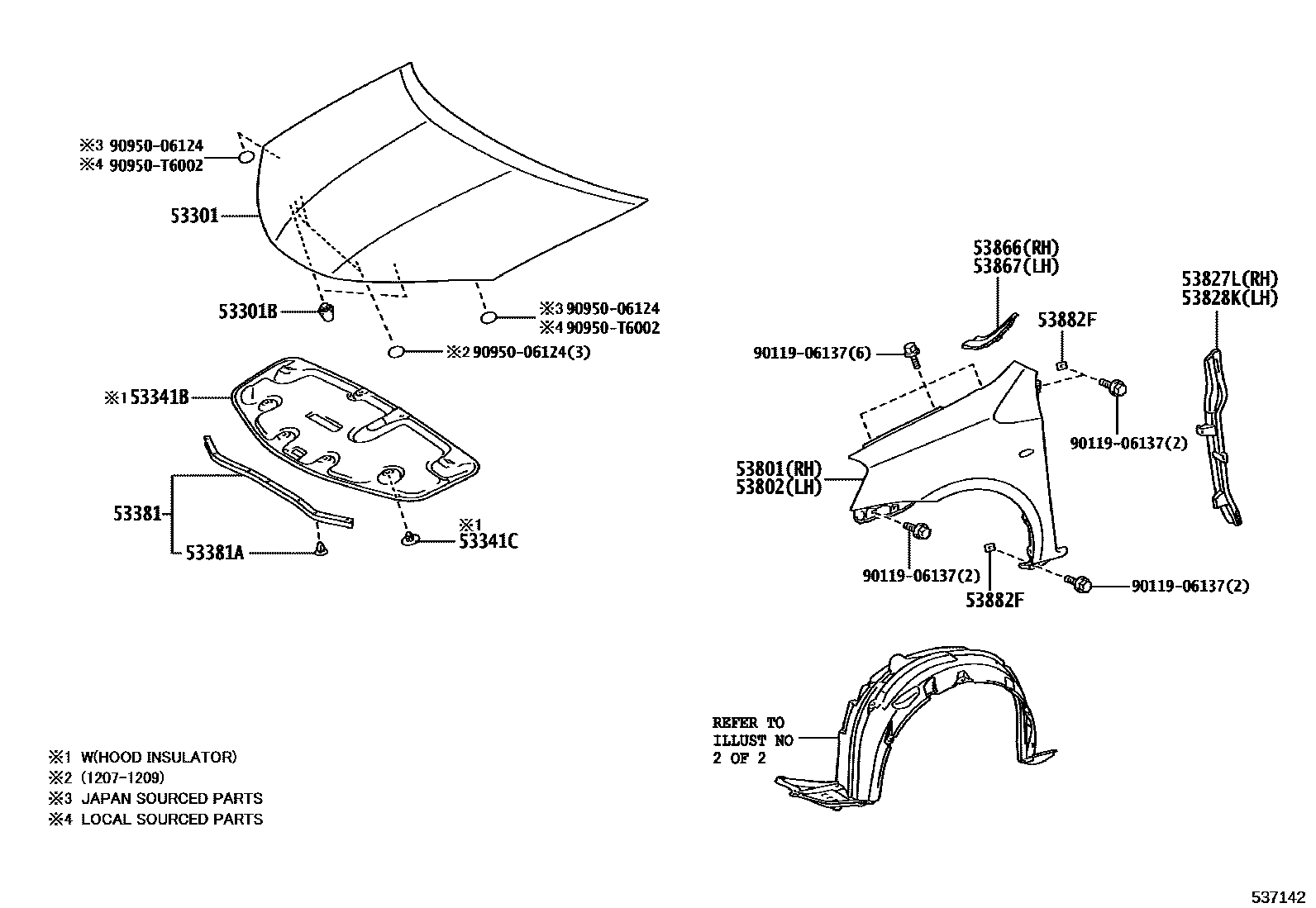 ※3 90950-06124
※4 90950-T6002

53301

53301B

※3 90950-06124
※4 90950-T6002

※2 90950-06124(3)

※1 53341B

53381

53381A

※1
53341C

53866(RH)
53867(LH)

53827L(RH)
53828K(LH)

53882F

90119-06137(6)

90119-06137(2)

53801(RH)
53802(LH)

90119-06137(2)

53882F

90119-06137(2)

REFER TO
ILLUST NO
2 OF 2

※1 W(HOOD INSULATOR)
※2 (1207-1209)
※3 JAPAN SOURCED PARTS
※4 LOCAL SOURCED PARTS

537142