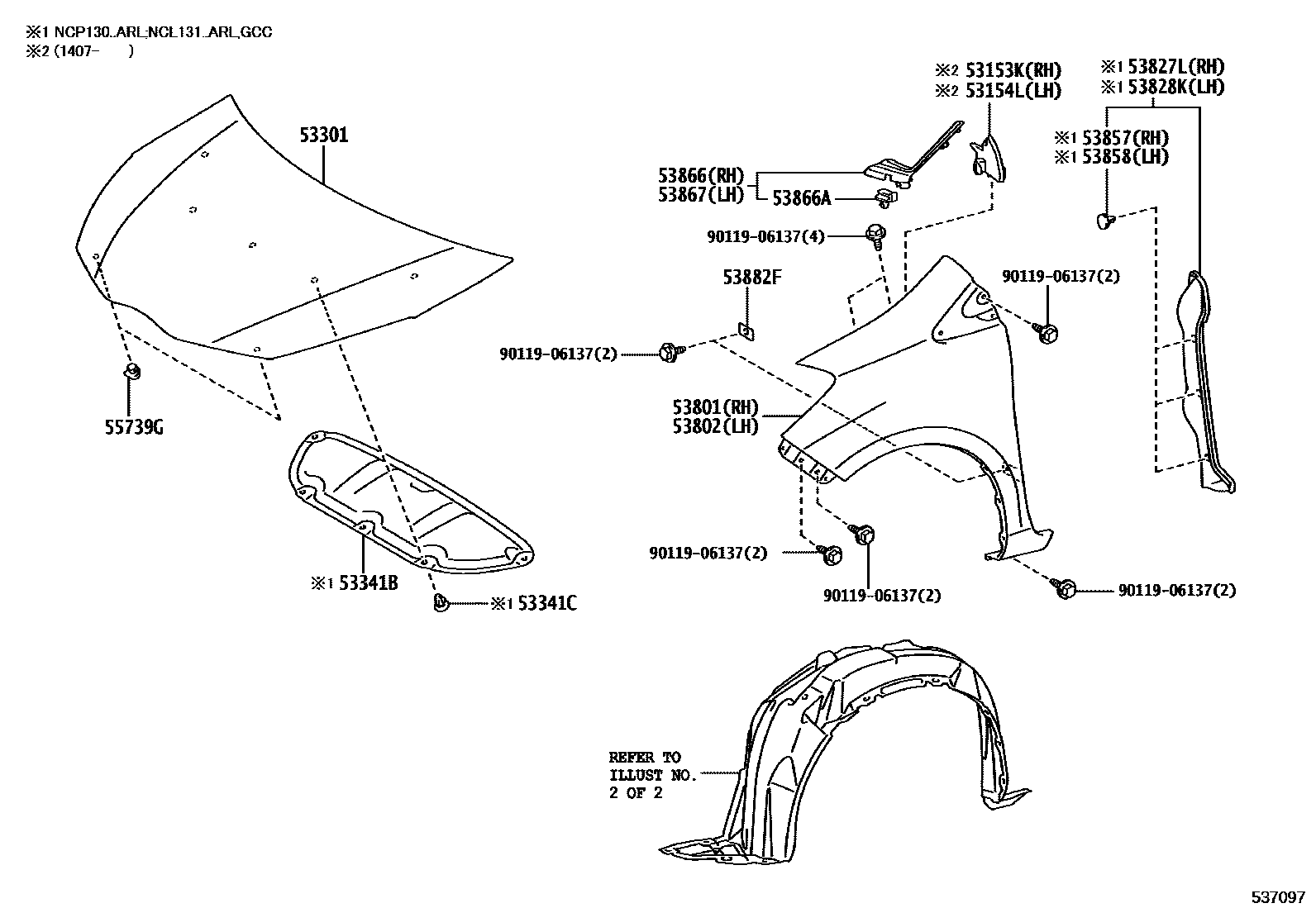 ※1 NCP130..ARL,NCL131..ARL,GCC
※2 (1407-　　)

53301

55739G

※1 53341B

※1 53341C

※2 53153K(RH)
※2 53154L(LH)

※1 53827L(RH)
※1 53828K(LH)

※1 53857(RH)
※1 53858(LH)

53866(RH)
53867(LH)

53866A

90119-06137(4)

53882F

90119-06137(2)

90119-06137(2)

53801(RH)
53802(LH)

90119-06137(2)

90119-06137(2)

90119-06137(2)

REFER TO
ILLUST NO.
2 OF 2

537097