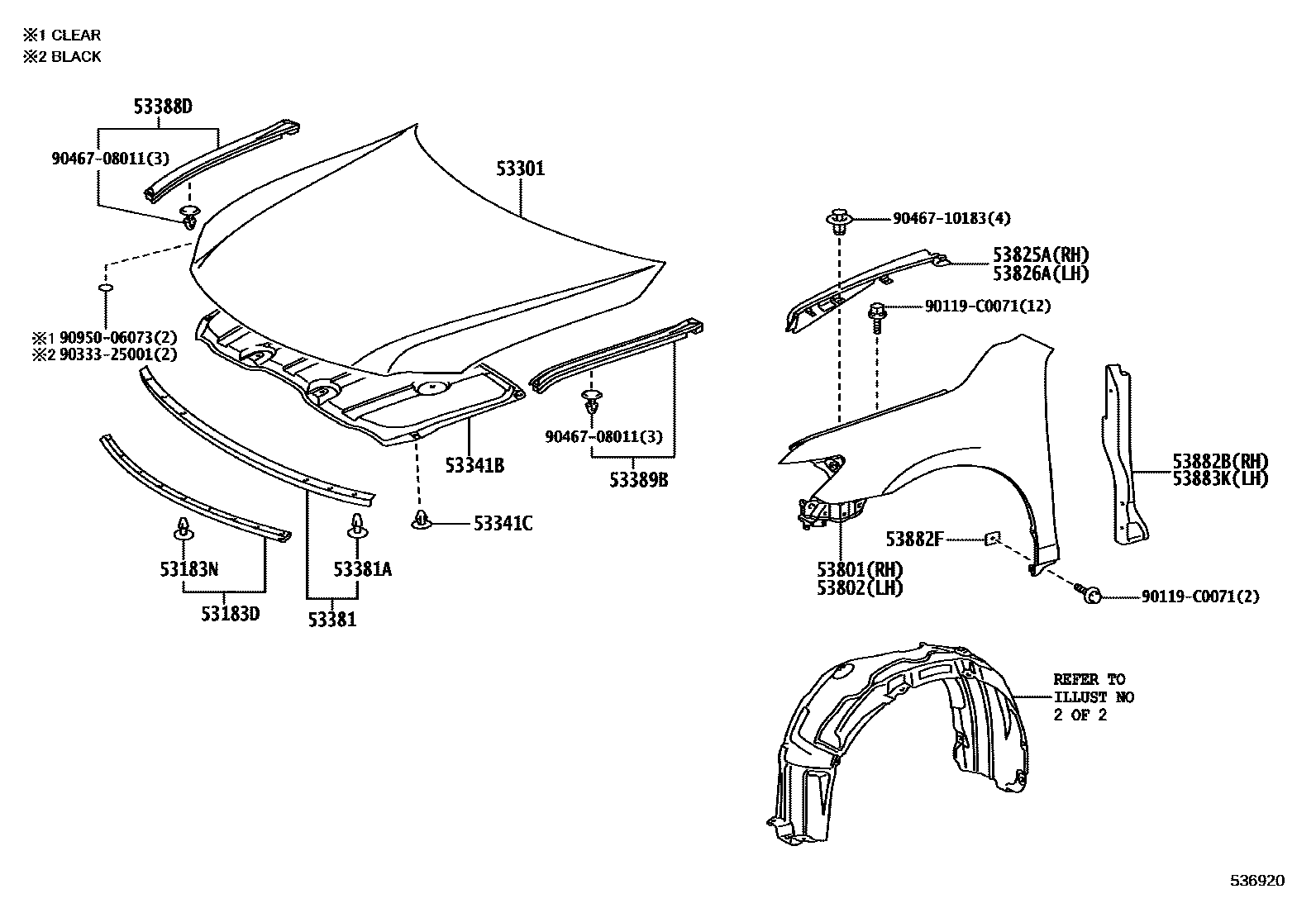 ※1 CLEAR
※2 BLACK

53388D
90467-08011(3)
53301
※1 90950-06073(2)
※2 90333-25001(2)
53341B
90467-08011(3)
53389B
53341C
53183N
53381A
53183D
53381

90467-10183(4)
53825A(RH)
53826A(LH)
90119-C0071(12)
53882B(RH)
53883K(LH)
53882F
53801(RH)
53802(LH)
90119-C0071(2)

REFER TO
ILLUST NO
2 OF 2

536920