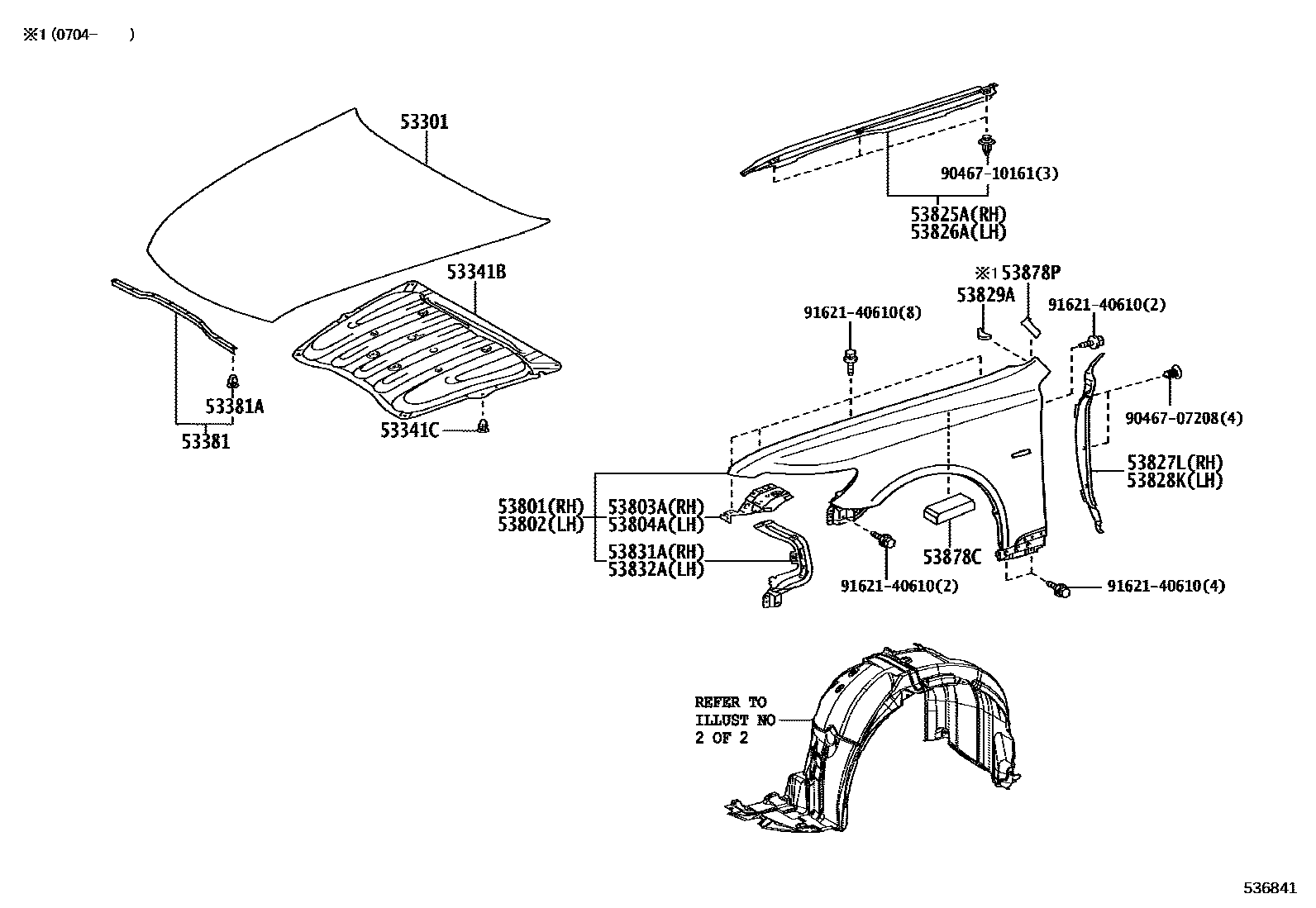 ※1 (0704-　　)

53301

90467-10161(3)

53825A(RH)
53826A(LH)

53341B

※1 53878P

53829A

91621-40610(8)

91621-40610(2)

53381A

53381

53341C

90467-07208(4)

53827L(RH)
53828K(LH)

53801(RH)
53802(LH)

53803A(RH)
53804A(LH)

53831A(RH)
53832A(LH)

53878C

91621-40610(2)

91621-40610(4)

REFER TO
ILLUST NO
2 OF 2

536841