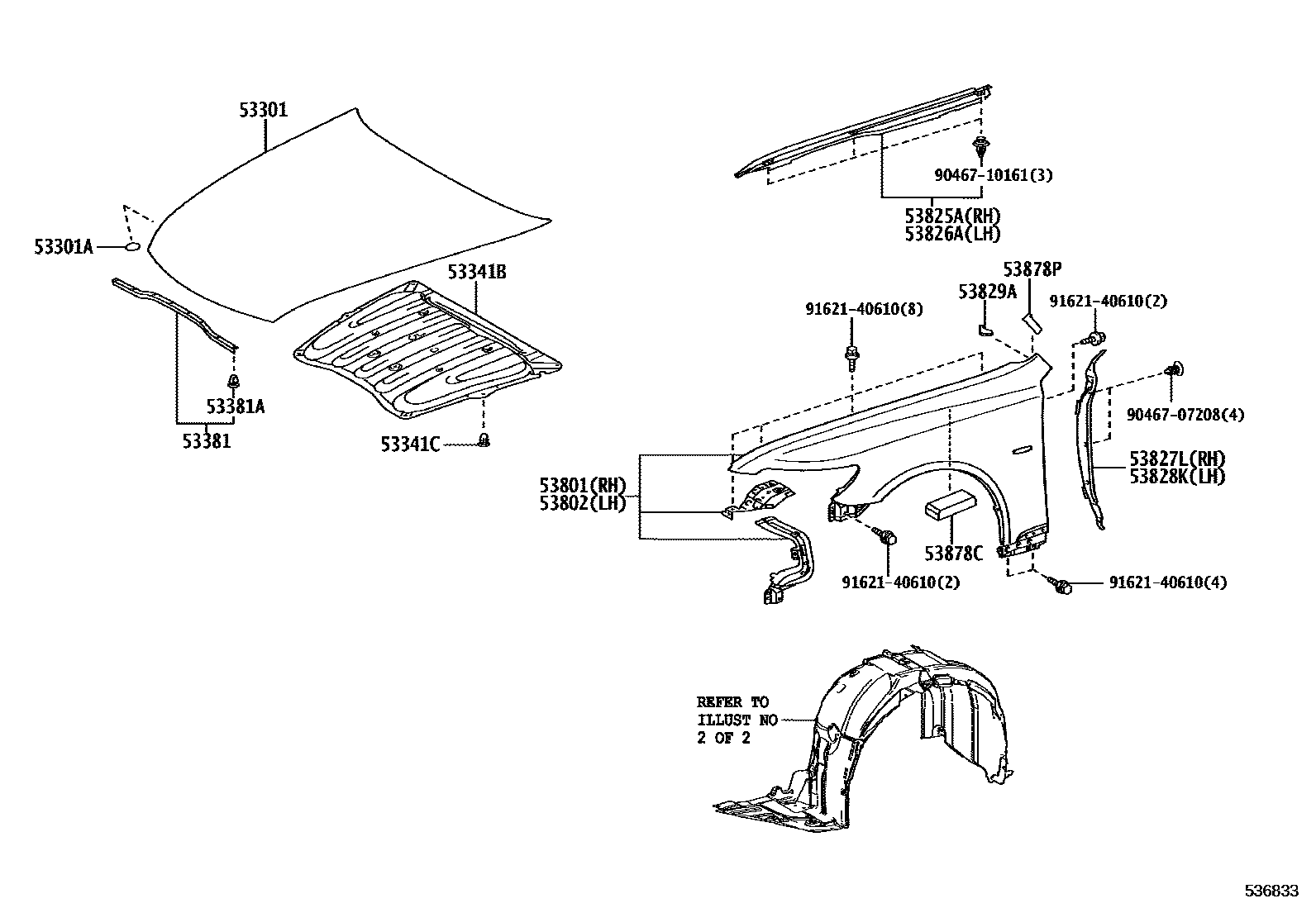 53301

53301A

53341B

53381A

53381

53341C

90467-10161(3)

53825A(RH)
53826A(LH)

53878P

53829A

91621-40610(8)

91621-40610(2)

90467-07208(4)

53827L(RH)
53828K(LH)

53801(RH)
53802(LH)

53878C

91621-40610(2)

91621-40610(4)

REFER TO
ILLUST NO
2 OF 2

536833