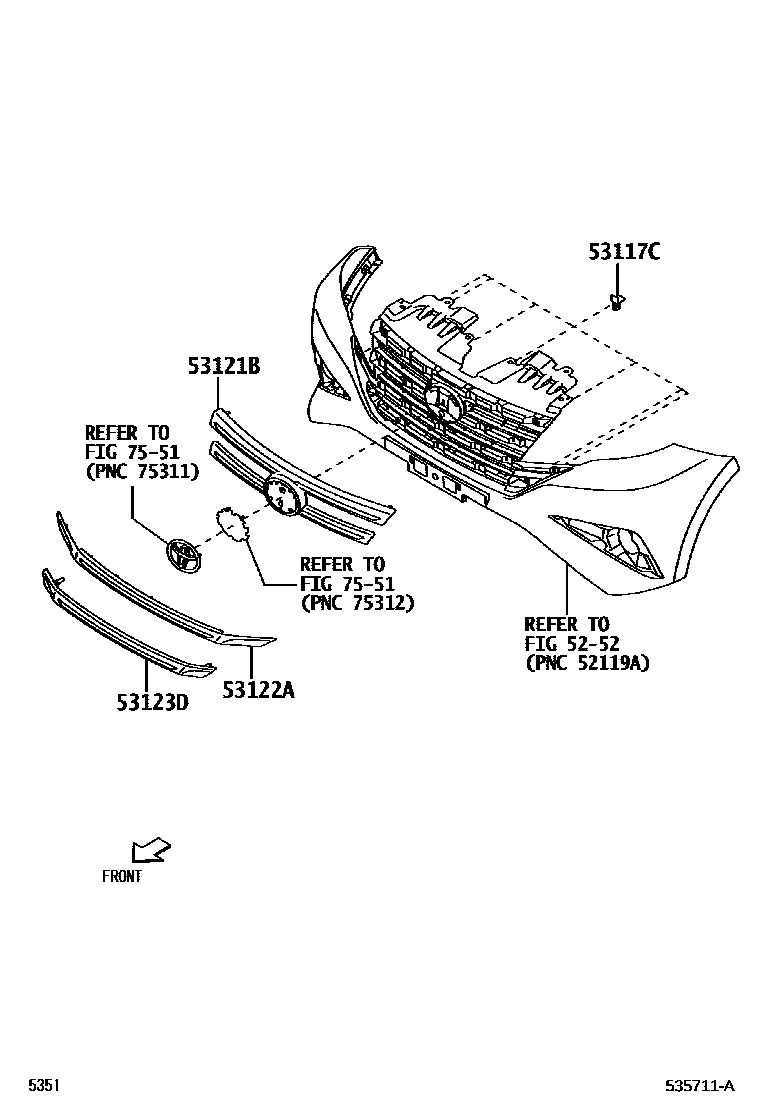 53117C

53121B

REFER TO
FIG 75-51
(PNC 75311)

REFER TO
FIG 75-51
(PNC 75312)

REFER TO
FIG 52-52
(PNC 52119A)

53123D

53122A

FRONT

5351

535711-A