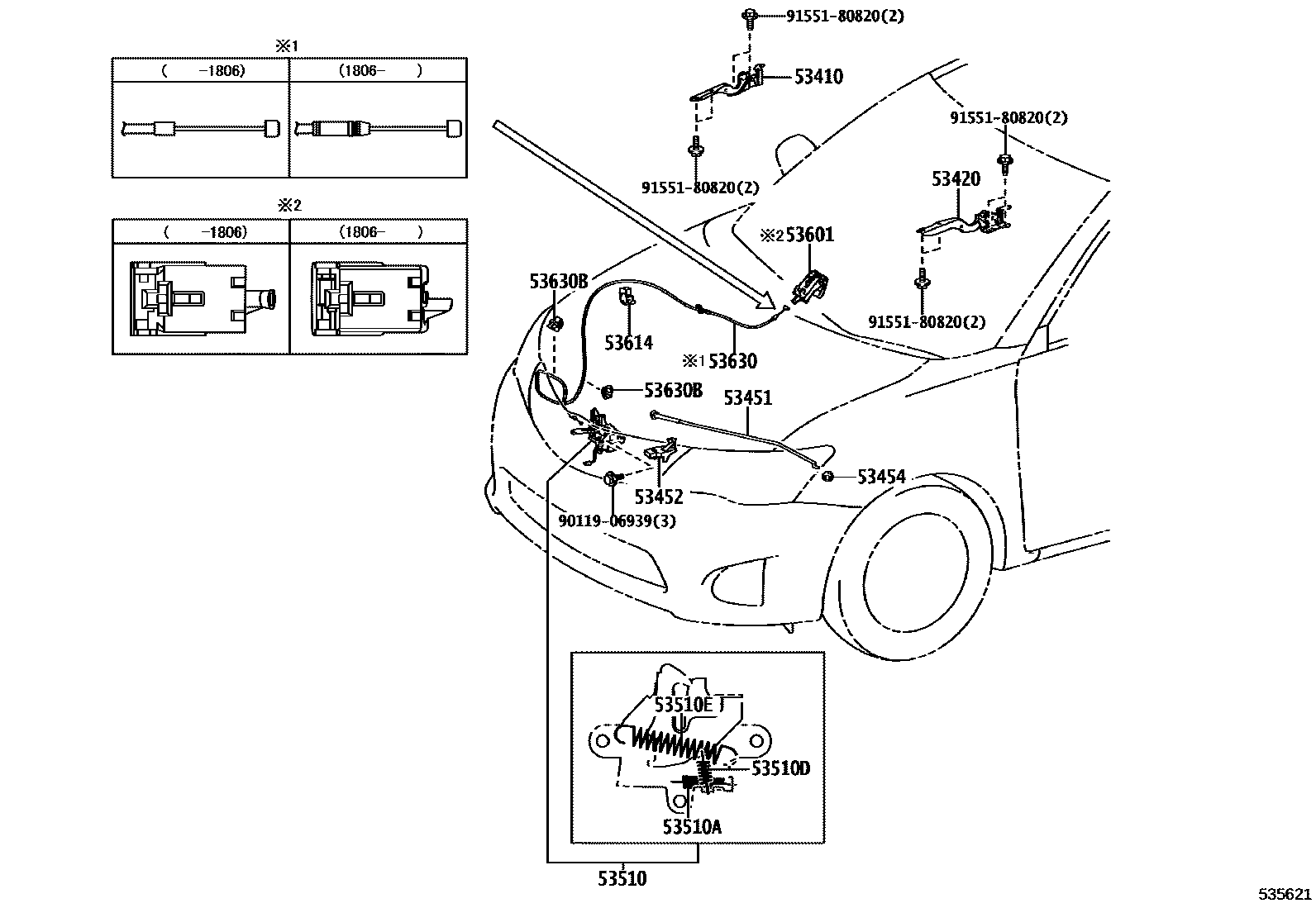 ※1

| ( -1806) | (1806- ) |
|---|---|
| | |

※2

| ( -1806) | (1806- ) |
|---|---|
| | |

91551-80820(2)
53410
91551-80820(2)
91551-80820(2)
53420
※2 53601
91551-80820(2)
53630B
53614
※1 53630
53630B
53451
53454
53452
90119-06939(3)
53510E
53510D
53510A
53510
535621