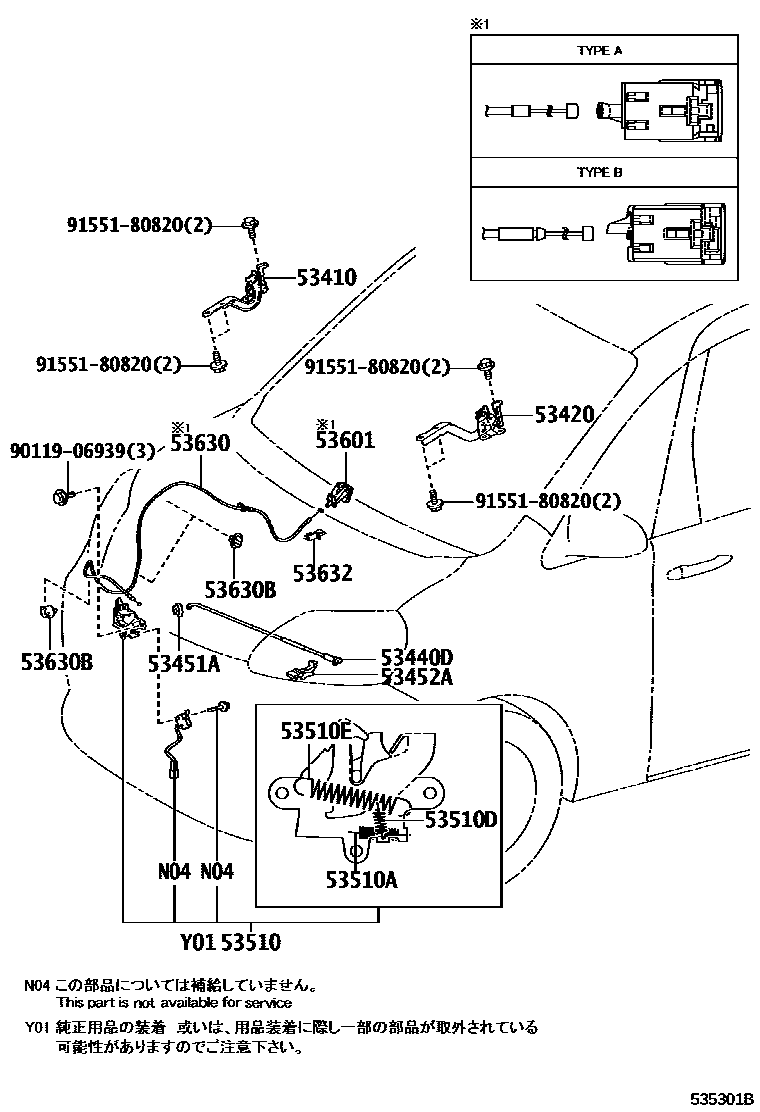 ※1

TYPE A

TYPE B

91551-80820(2)

53410

91551-80820(2)

91551-80820(2)

53420

※1
53630

※1
53601

90119-06939(3)

91551-80820(2)

53630B

53632

53630B

53451A

53440D

53452A

53510E

53510D

53510A

N04

N04

Y01 53510

N04 この部品については補給していません。
This part is not available for service

Y01 純正用品の装着 或いは、用品装着に際し一部の部品が取外されている可能性がありますのでご注意下さい。

535301B