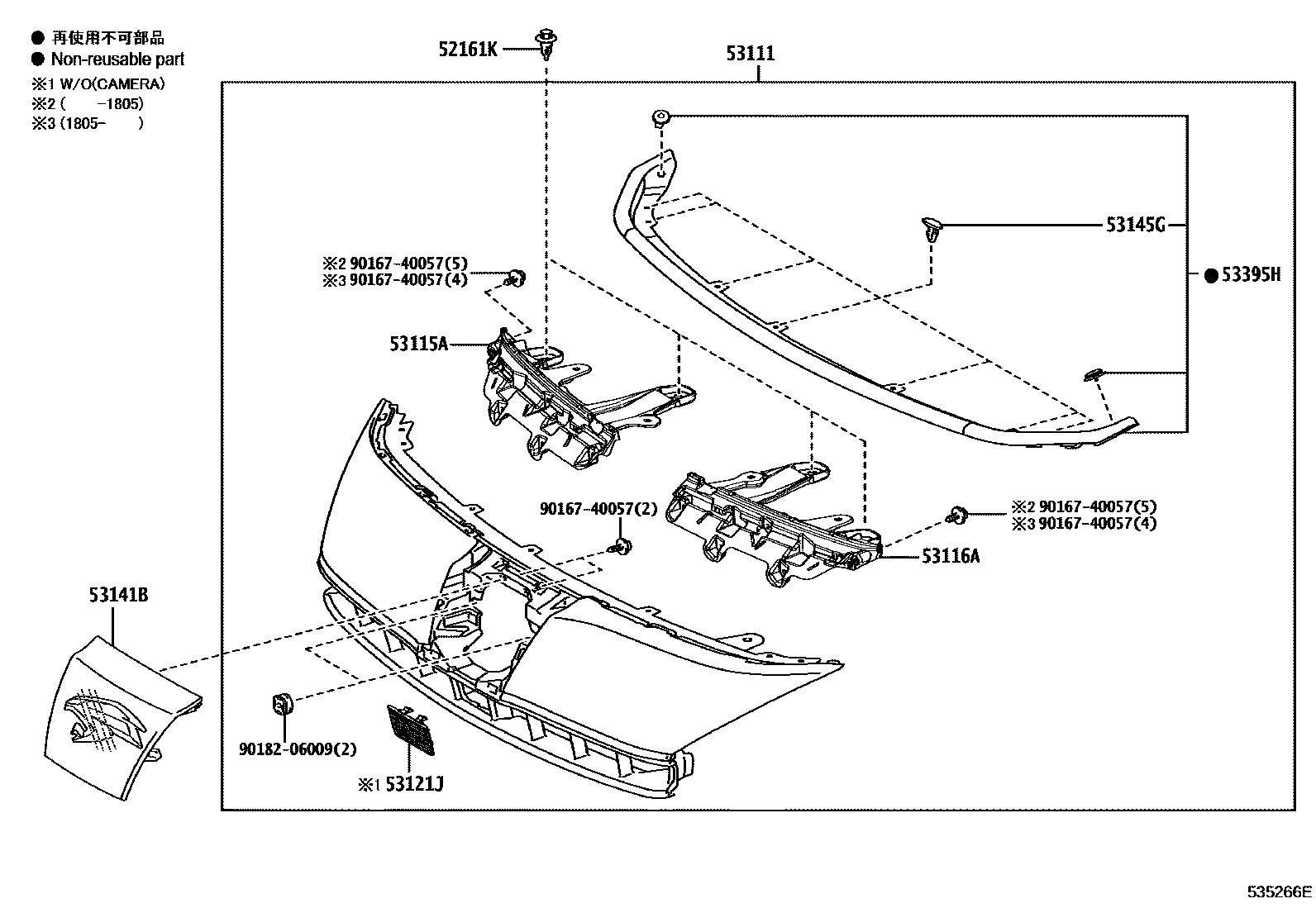 ● 再使用不可部品
● Non-reusable part
※1 W/O(CAMERA)
※2 (　　-1805)
※3 (1805-　　)

52161K

53111

53145G

● 53395H

※2 90167-40057(5)
※3 90167-40057(4)

53115A

90167-40057(2)

※2 90167-40057(5)
※3 90167-40057(4)

53116A

53141B

90182-06009(2)

※1 53121J

535266E