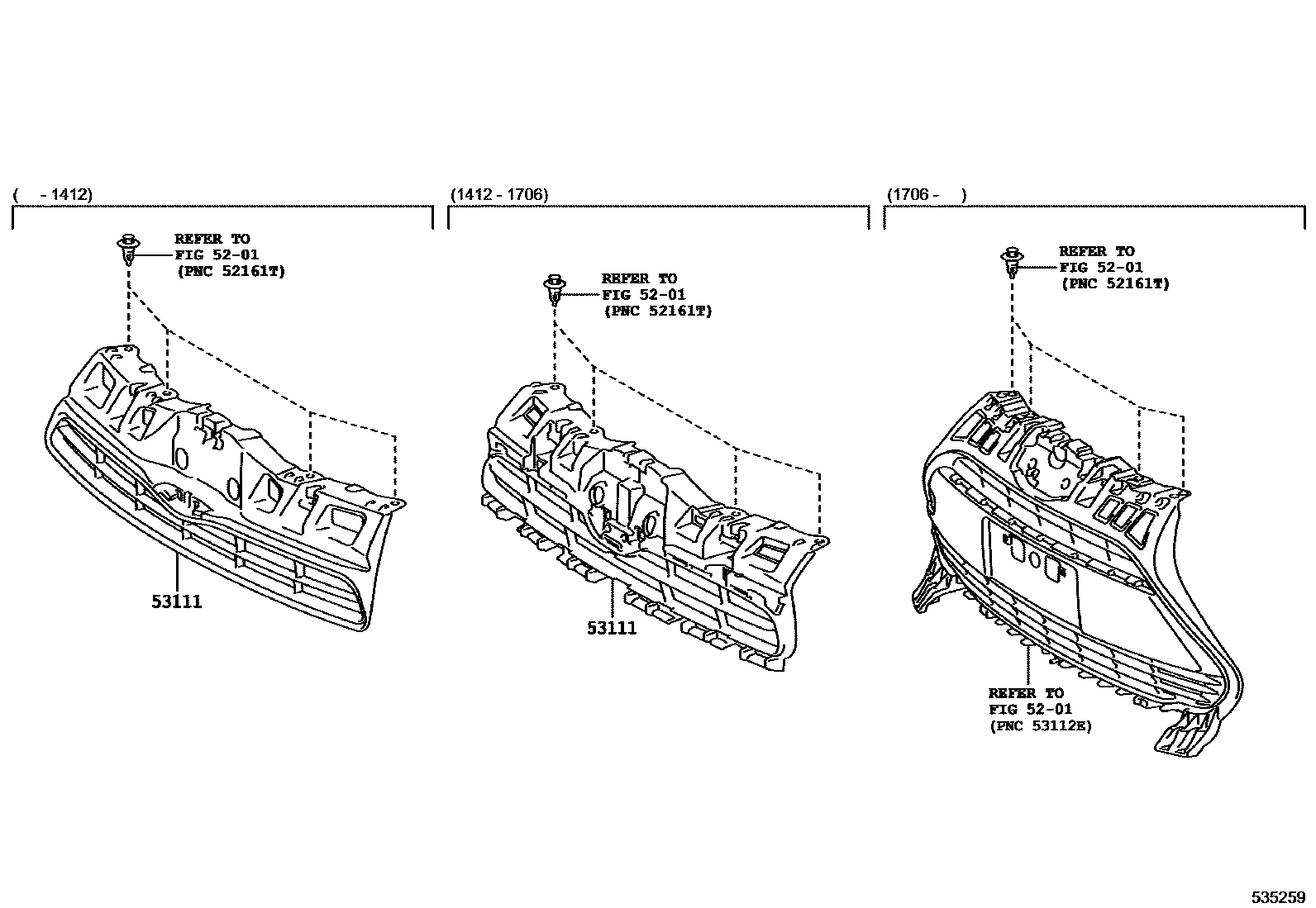 ( - 1412)

REFER TO
FIG 52-01
(PNC 52161T)

53111

(1412 - 1706)

REFER TO
FIG 52-01
(PNC 52161T)

53111

(1706 - )

REFER TO
FIG 52-01
(PNC 52161T)

REFER TO
FIG 52-01
(PNC 53112E)

535259