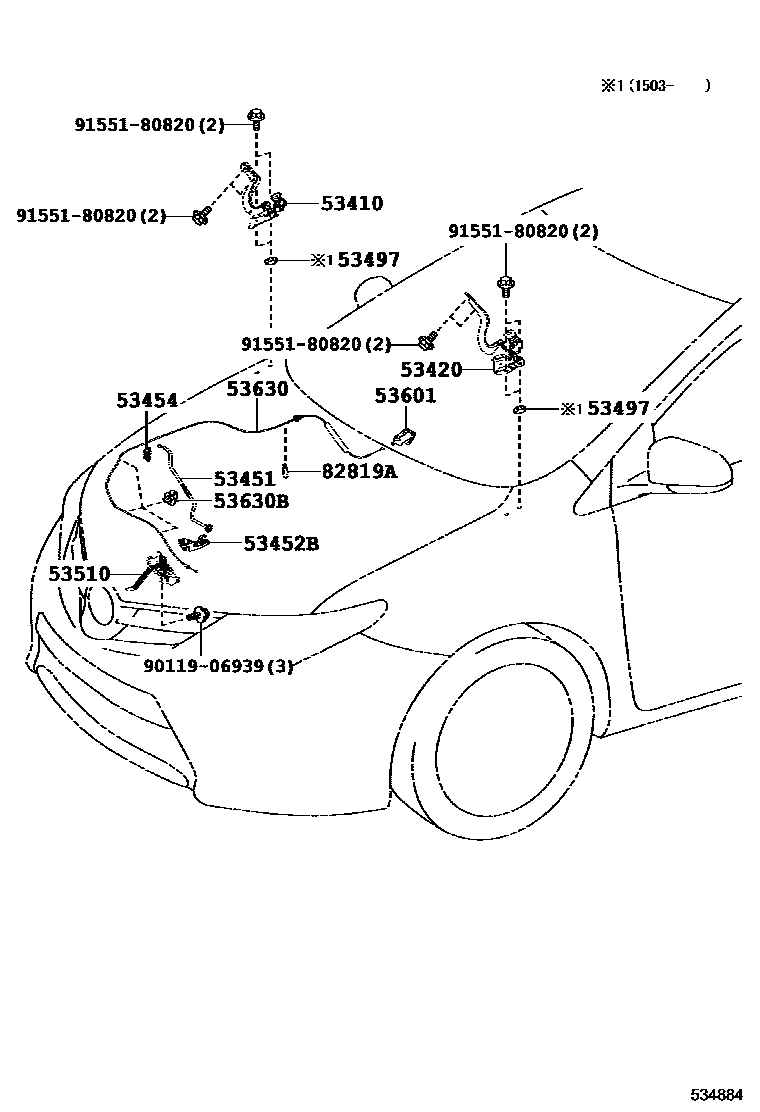 ※1 (1503- )

91551-80820 (2)

91551-80820 (2)

53410

※1 53497

91551-80820 (2)

91551-80820 (2)

53420

53454

53630

53601

※1 53497

53451

82819A

53630B

53452B

53510

90119-06939 (3)

534884