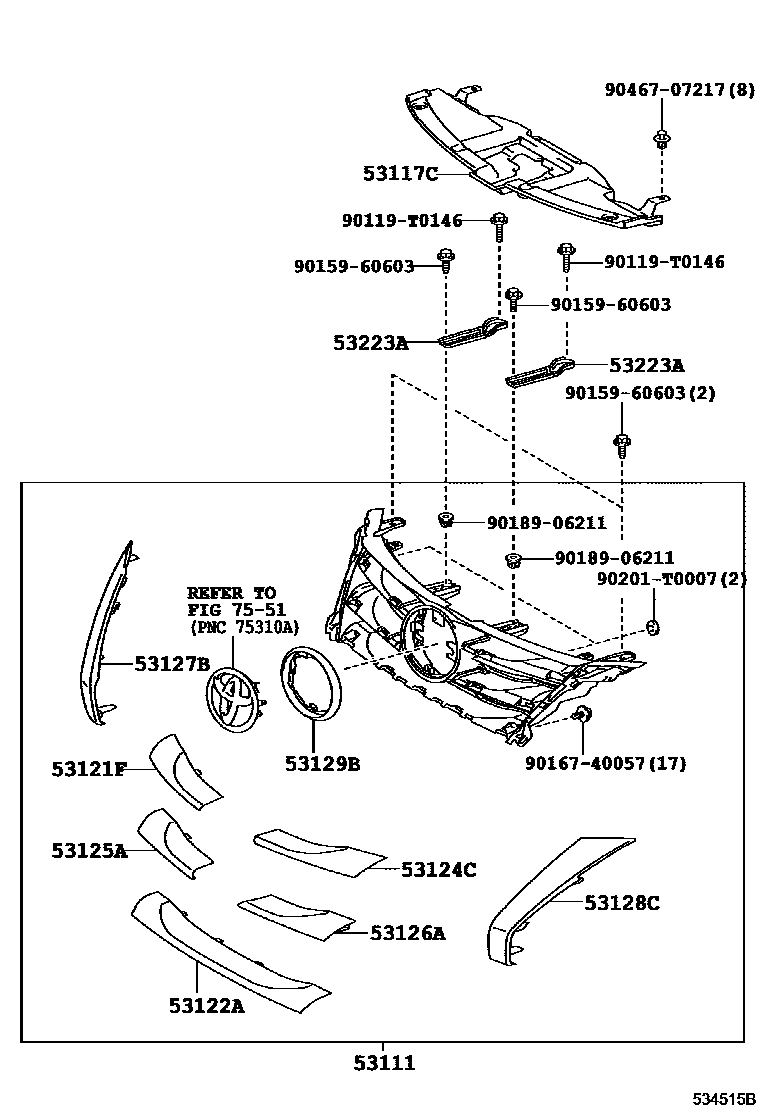 90467-07217(8)
53117C
90119-T0146
90159-60603
90119-T0146
90159-60603
53223A
53223A
90159-60603(2)
90189-06211
90189-06211
90201-T0007(2)
REFER TO
FIG 75-51
(PNC 75310A)
53127B
53129B
90167-40057(17)
53121F
53125A
53124C
53128C
53126A
53122A
53111
534515B