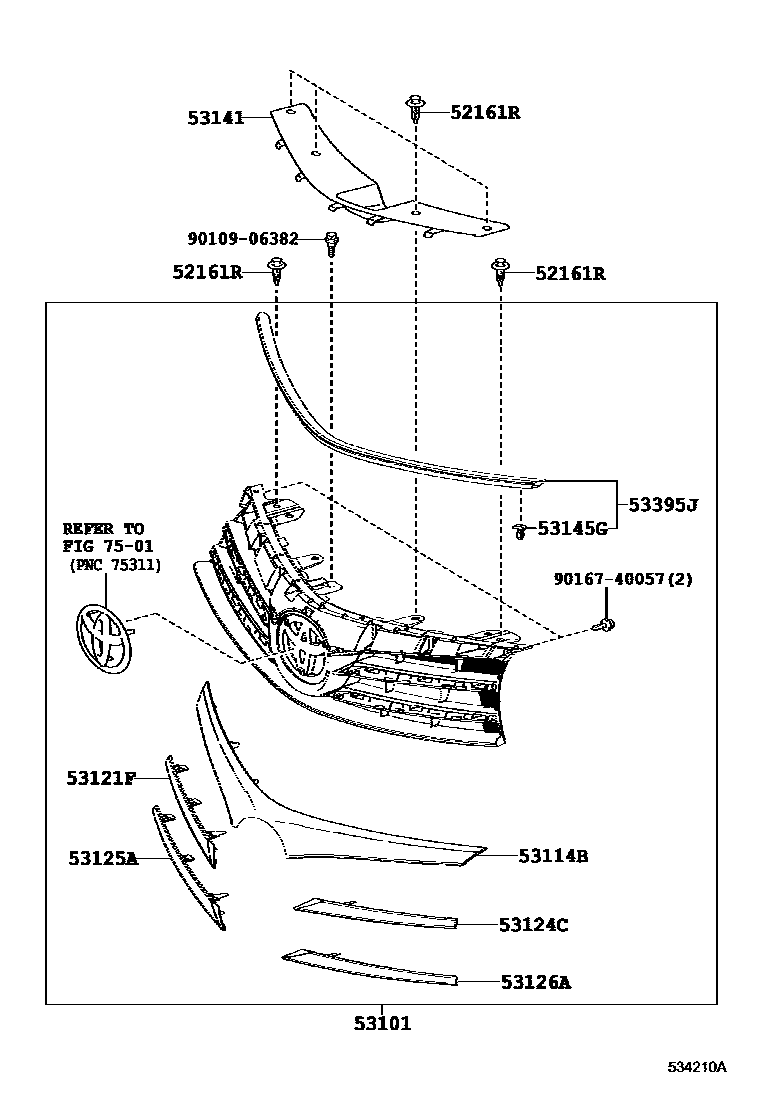 53141
52161R
90109-06382
52161R
52161R
53395J
53145G
REFER TO
FIG 75-01
(PNC 75311)
90167-40057(2)
53121F
53125A
53114B
53124C
53126A
53101
534210A