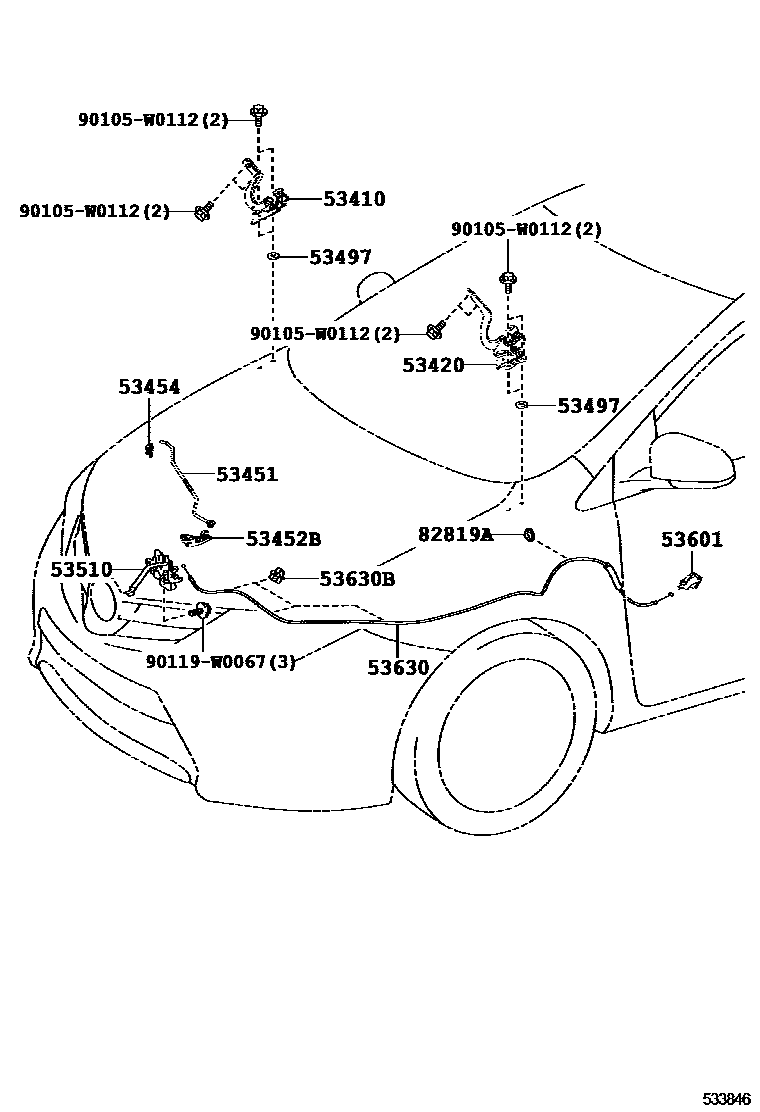 90105-W0112(2)
90105-W0112(2)
53410
53497
90105-W0112(2)
90105-W0112(2)
53420
53497
53454
53451
53452B
82819A
53601
53510
53630B
90119-W0067(3)
53630
533846