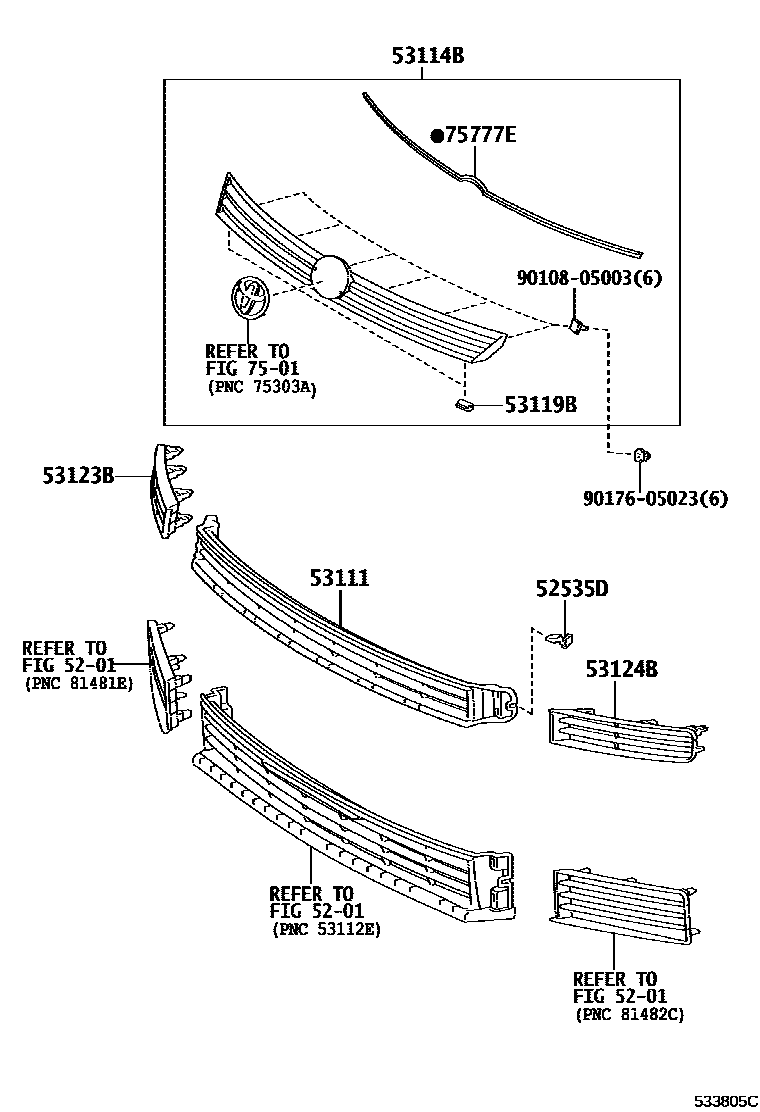 53114B

●75777E

90108-05003(6)

REFER TO
FIG 75-01
(PNC 75303A)

53119B

53123B

90176-05023(6)

53111

52535D

REFER TO
FIG 52-01
(PNC 81481E)

53124B

REFER TO
FIG 52-01
(PNC 53112E)

REFER TO
FIG 52-01
(PNC 81482C)

533805C