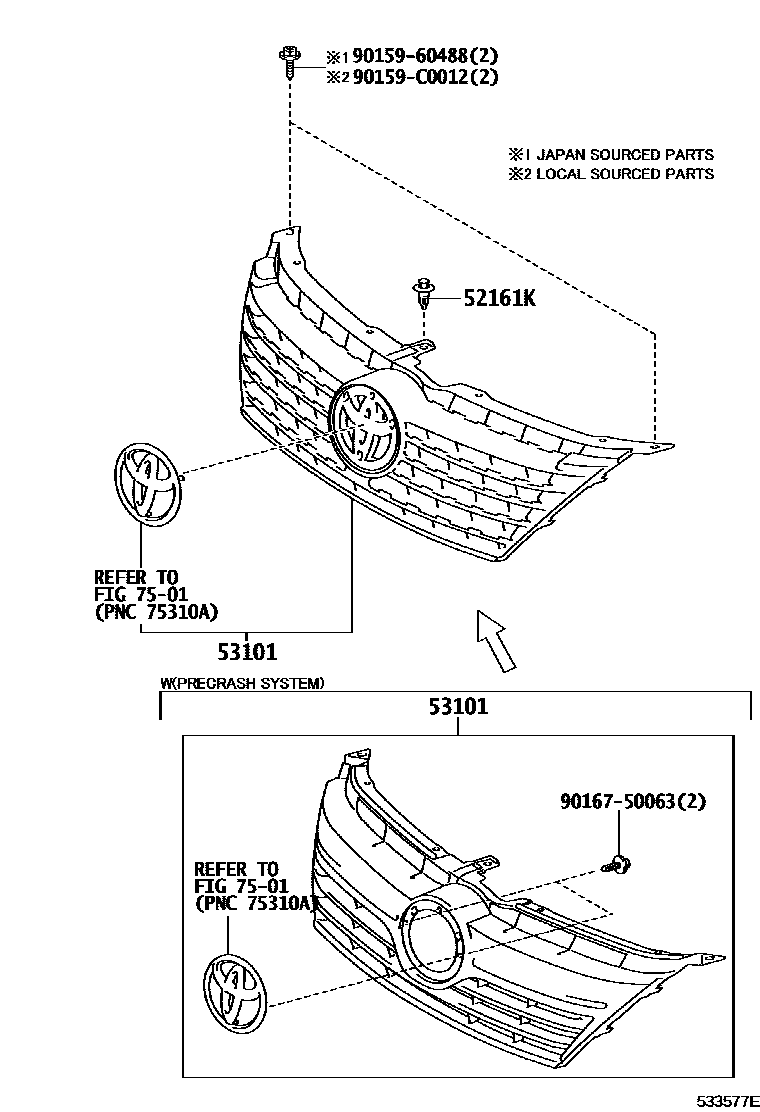 ※1 90159-60488(2)
※2 90159-C0012(2)

※1 JAPAN SOURCED PARTS
※2 LOCAL SOURCED PARTS

52161K

REFER TO
FIG 75-01
(PNC 75310A)

53101

W(PRECRASH SYSTEM)

53101

90167-50063(2)

REFER TO
FIG 75-01
(PNC 75310A)

533577E