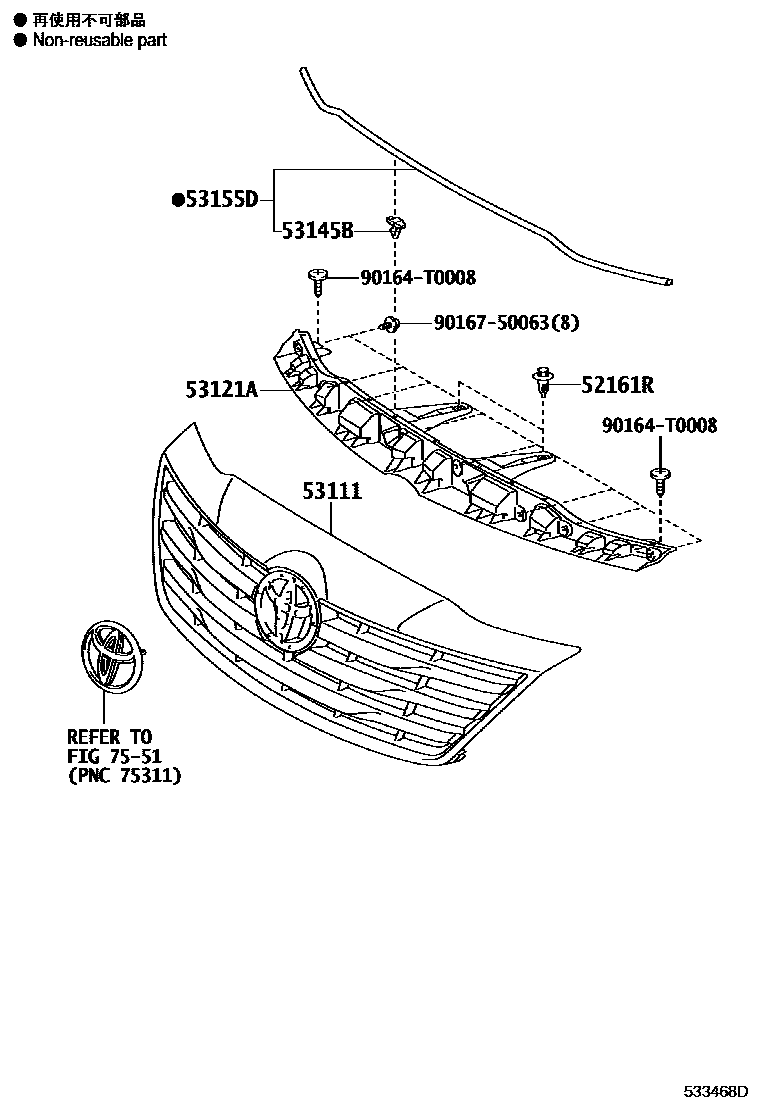 ● 再使用不可部品
● Non-reusable part

●53155D
53145B
90164-T0008
90167-50063(8)
53121A
52161R
90164-T0008
53111

REFER TO
FIG 75-51
(PNC 75311)

533468D