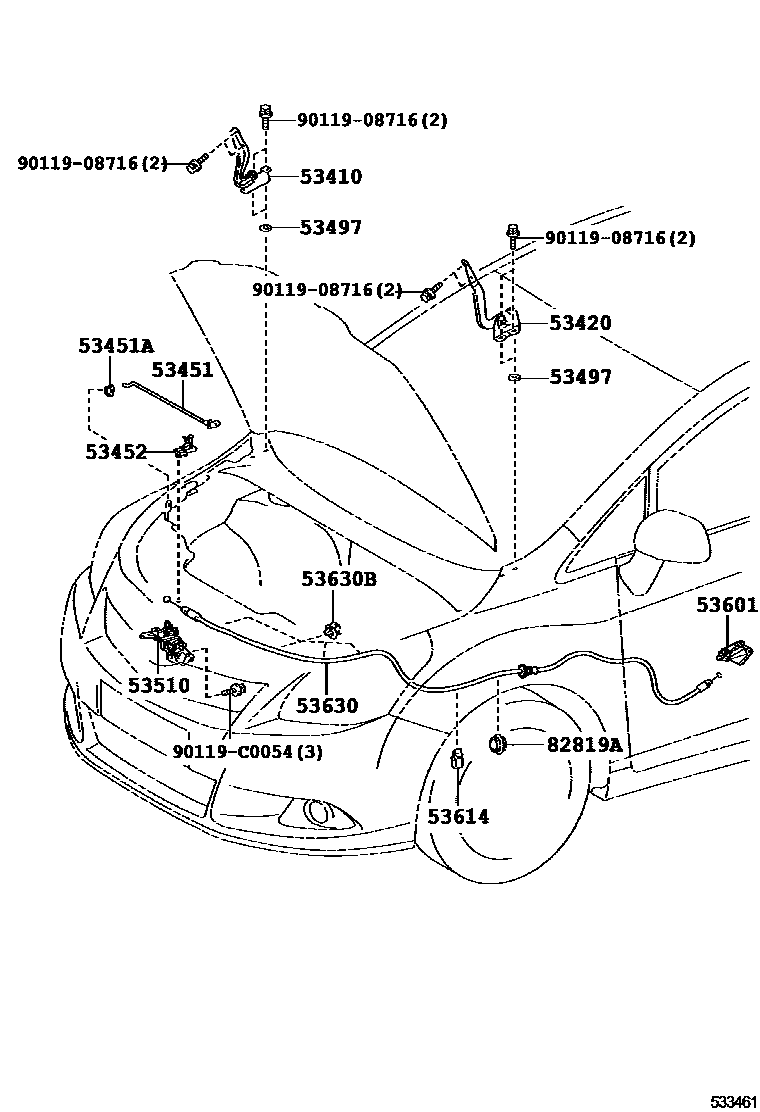 90119-08716(2)
90119-08716(2)
53410
53497
90119-08716(2)
90119-08716(2)
53420
53497
53451A
53451
53452
53630B
53601
53510
53630
90119-C0054(3)
82819A
53614
533461